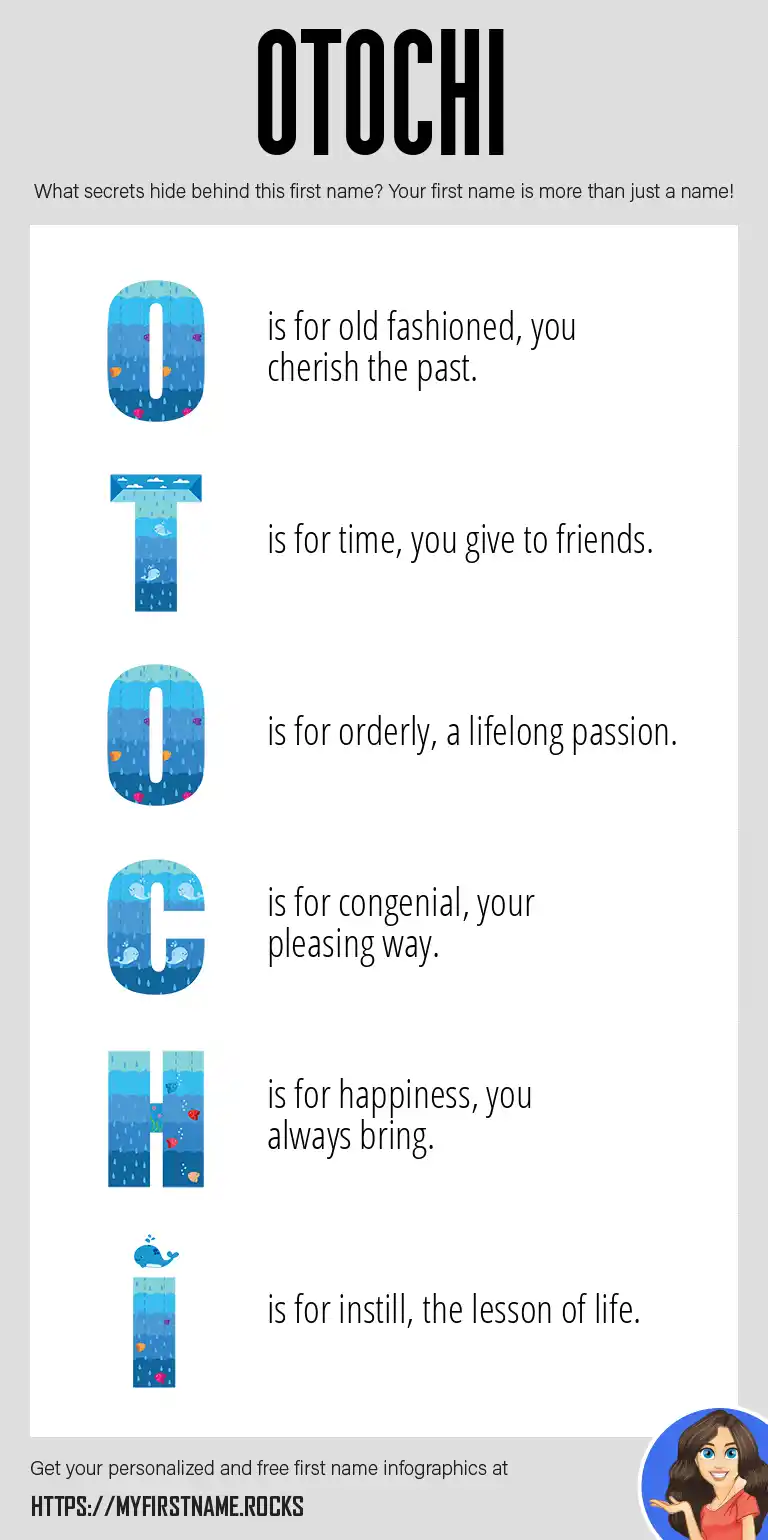 OTOCHI

What secrets hide behind this first name? Your first name is more than just a name!

O is for old fashioned, you cherish the past.

T is for time, you give to friends.

O is for orderly, a lifelong passion.

C is for congenial, your pleasing way.

H is for happiness, you always bring.

I is for instill, the lesson of life.

Get your personalized and free first name infographics at

HTTPS://MYFIRSTNAME.ROCKS