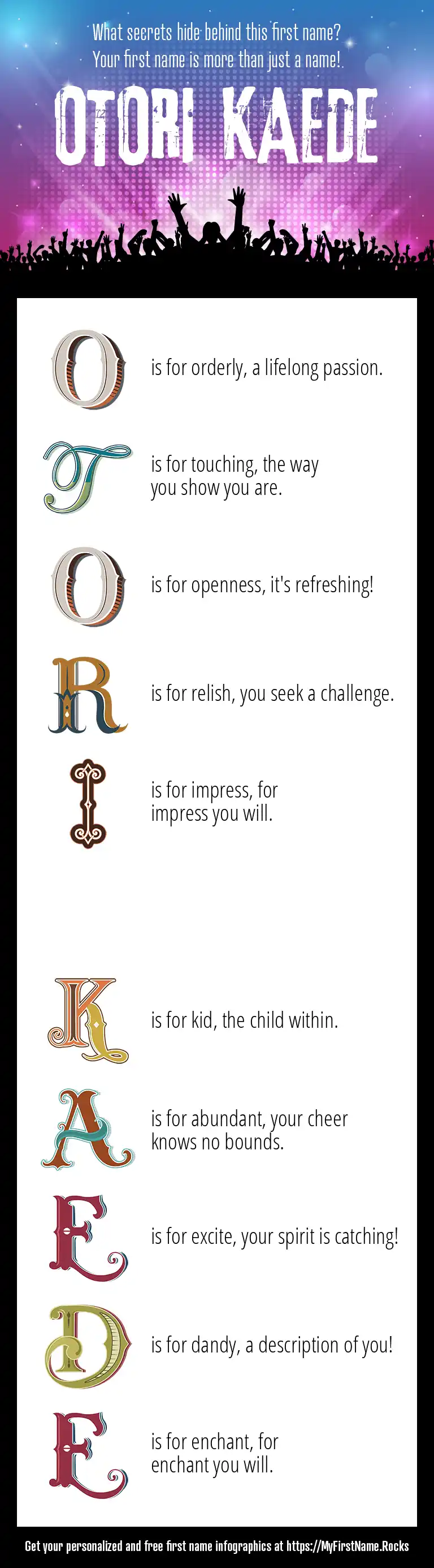 What secrets hide behind this first name?
Your first name is more than just a name!

OTORI KAEDE

O is for orderly, a lifelong passion.

T is for touching, the way you show you are.

O is for openness, it's refreshing!

R is for relish, you seek a challenge.

I is for impress, for impress you will.

K is for kid, the child within.

A is for abundant, your cheer knows no bounds.

E is for excite, your spirit is catching!

D is for dandy, a description of you!

E is for enchant, for enchant you will.

Get your personalized and free first name infographics at https://MyFirstName.Rocks