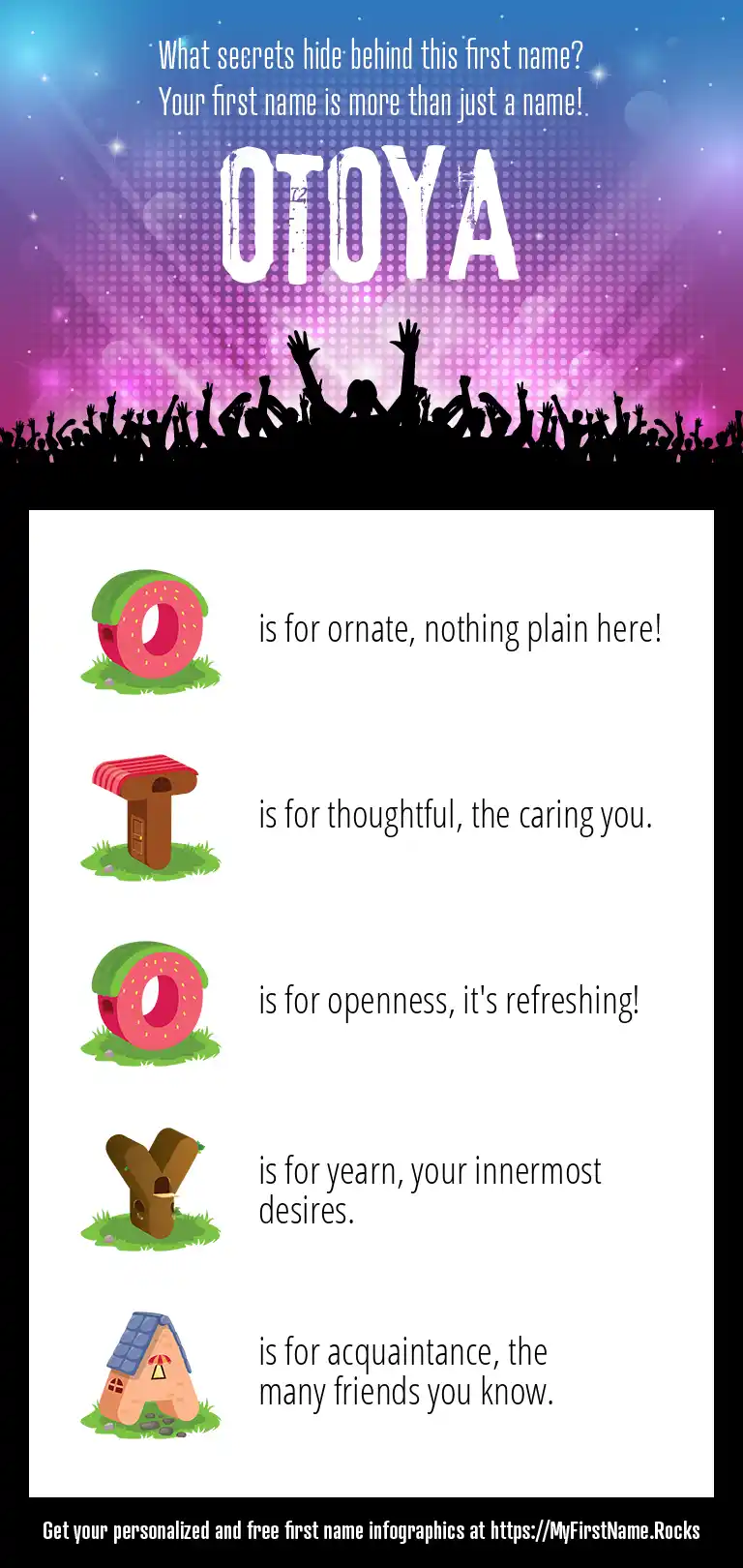 What secrets hide behind this first name?
Your first name is more than just a name!

OTOYA

O is for ornate, nothing plain here!

T is for thoughtful, the caring you.

O is for openness, it's refreshing!

Y is for yearn, your innermost desires.

A is for acquaintance, the many friends you know.

Get your personalized and free first name infographics at https://MyFirstName.Rocks