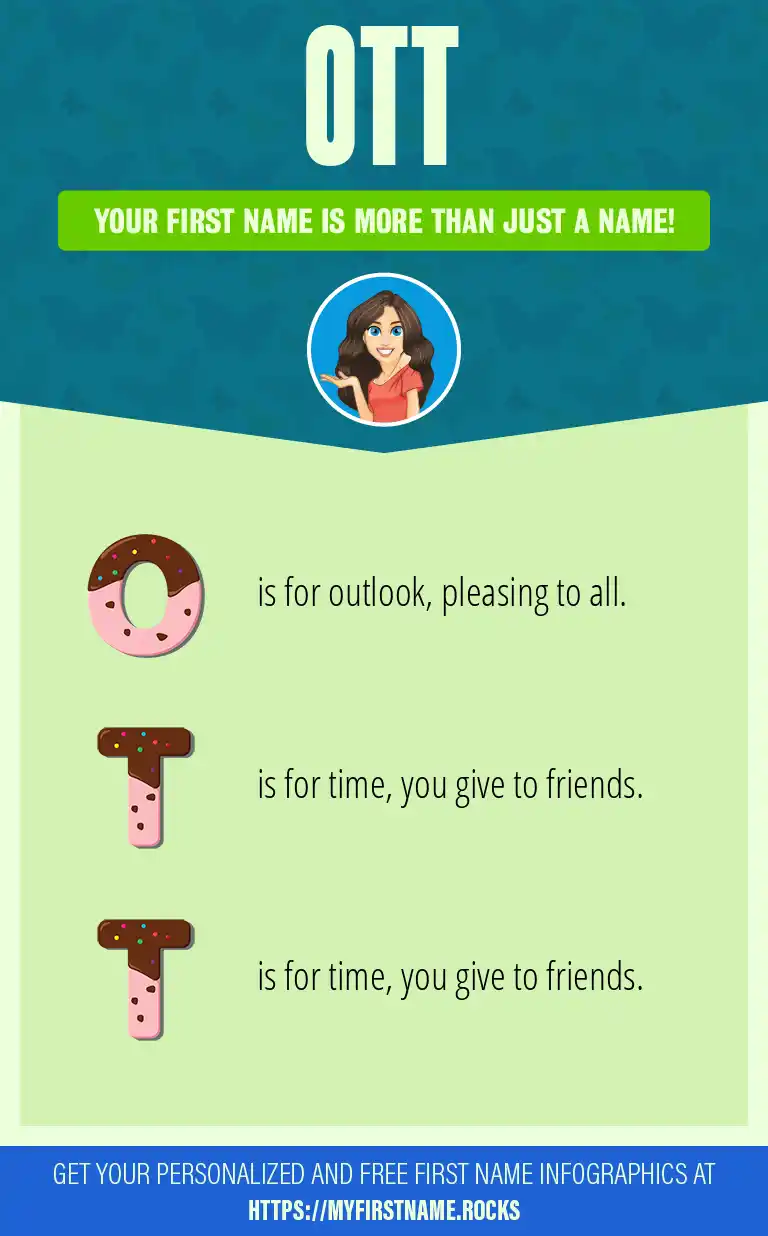 OTT

YOUR FIRST NAME IS MORE THAN JUST A NAME!

O is for outlook, pleasing to all.

T is for time, you give to friends.

T is for time, you give to friends.

GET YOUR PERSONALIZED AND FREE FIRST NAME INFOGRAPHICS AT HTTPS://MYFIRSTNAME.ROCKS