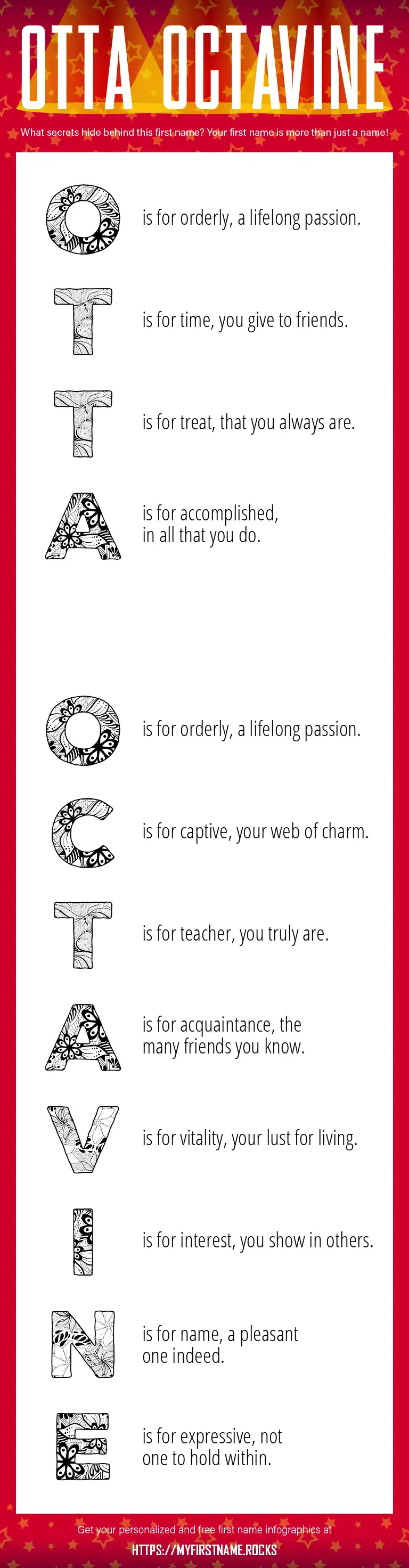 OTTA OCTAVINE

What secrets hide behind this first name? Your first name is more than just a name!

O is for orderly, a lifelong passion.

T is for time, you give to friends.

T is for treat, that you always are.

A is for accomplished, in all that you do.

O is for orderly, a lifelong passion.

C is for captive, your web of charm.

T is for teacher, you truly are.

A is for acquaintance, the many friends you know.

V is for vitality, your lust for living.

I is for interest, you show in others.

N is for name, a pleasant one indeed.

E is for expressive, not one to hold within.

Get your personalized and free first name infographics at

HTTPS://MYFIRSTNAME.ROCKS