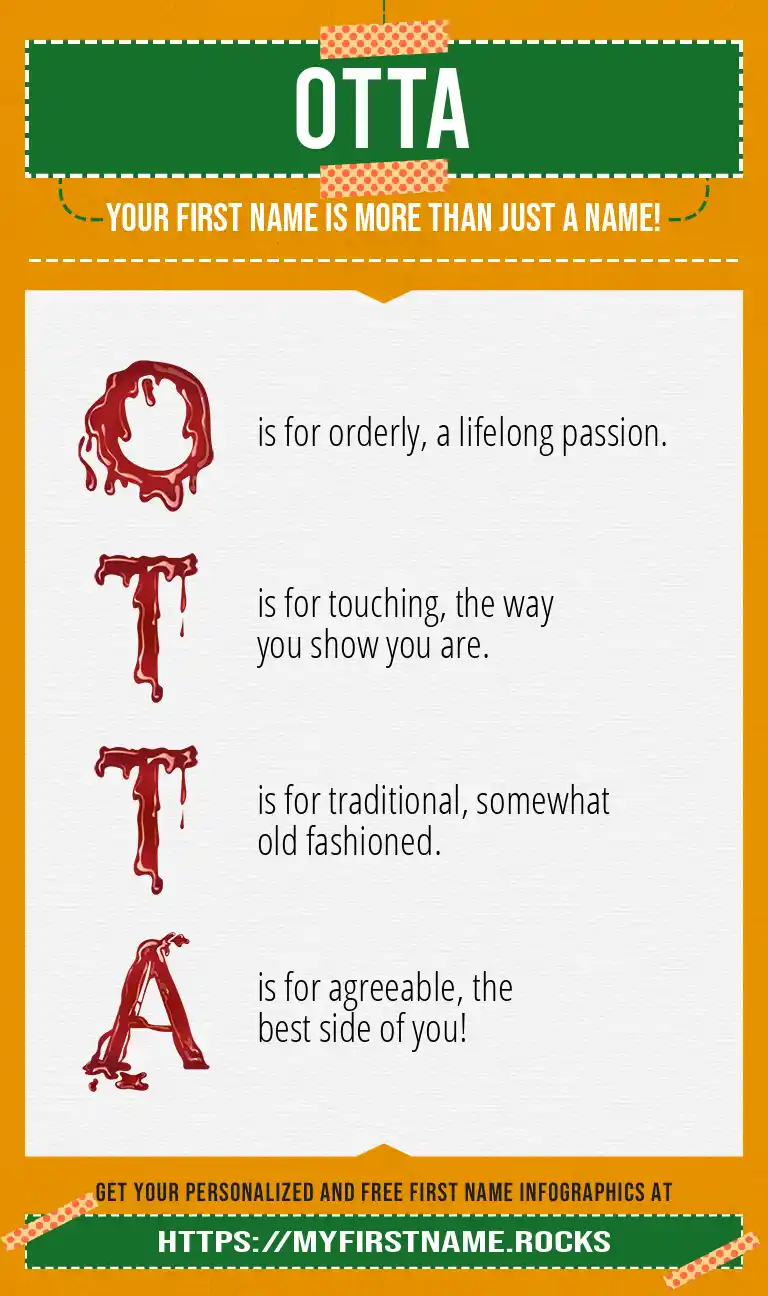 OTTA

YOUR FIRST NAME IS MORE THAN JUST A NAME!

O is for orderly, a lifelong passion.

T is for touching, the way you show you are.

T is for traditional, somewhat old fashioned.

A is for agreeable, the best side of you!

GET YOUR PERSONALIZED AND FREE FIRST NAME INFOGRAPHICS AT

HTTPS://MYFIRSTNAME.ROCKS