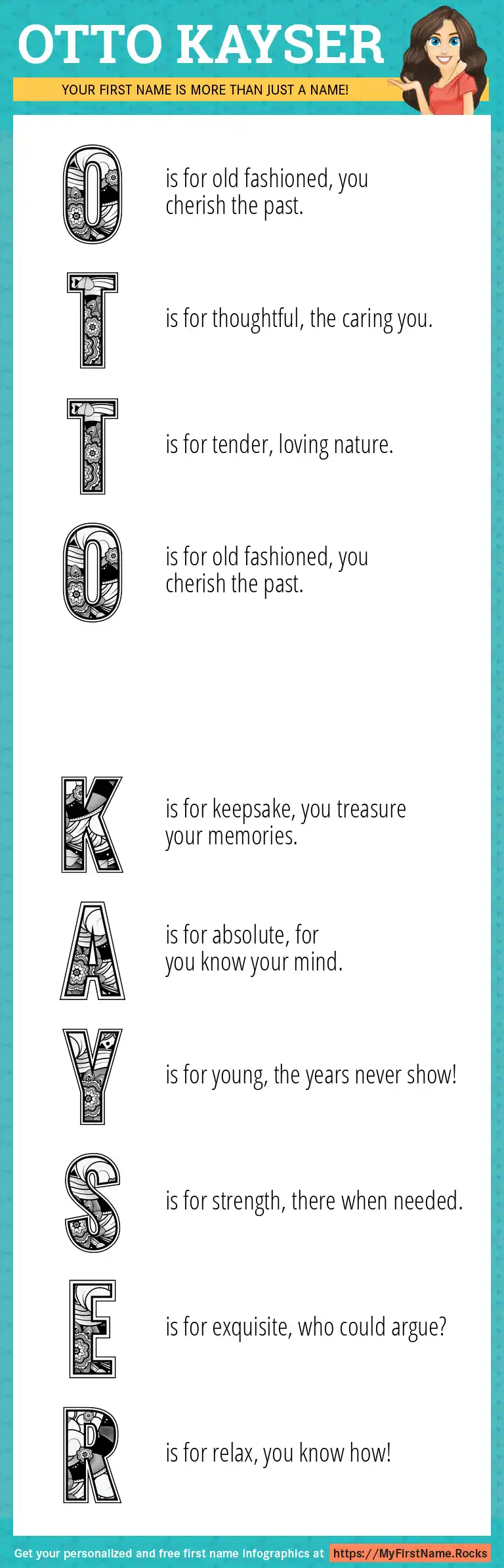 OTTO KAYSER

YOUR FIRST NAME IS MORE THAN JUST A NAME!

O is for old fashioned, you cherish the past.

T is for thoughtful, the caring you.

T is for tender, loving nature.

O is for old fashioned, you cherish the past.

K is for keepsake, you treasure your memories.

A is for absolute, for you know your mind.

Y is for young, the years never show!

S is for strength, there when needed.

E is for exquisite, who could argue?

R is for relax, you know how!

Get your personalized and free first name infographics at https://MyFirstName.Rocks