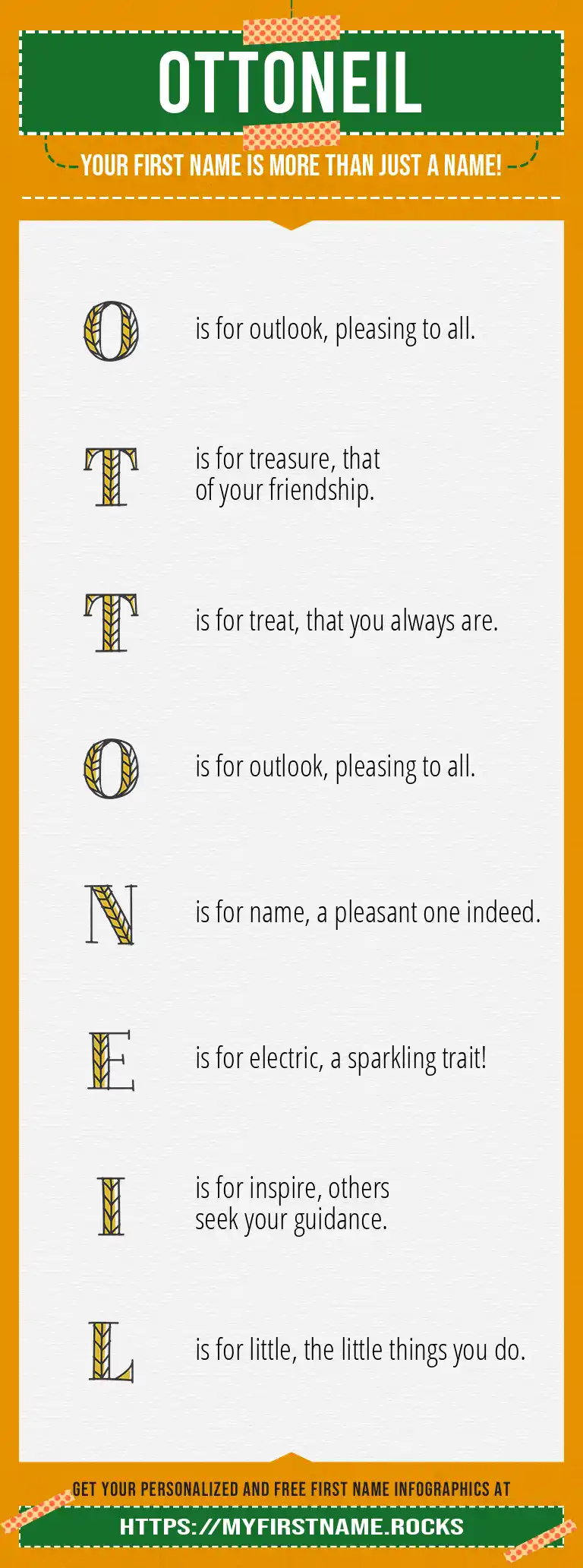 OTTONEIL

YOUR FIRST NAME IS MORE THAN JUST A NAME!

O is for outlook, pleasing to all.

T is for treasure, that of your friendship.

T is for treat, that you always are.

O is for outlook, pleasing to all.

N is for name, a pleasant one indeed.

E is for electric, a sparkling trait!

I is for inspire, others seek your guidance.

L is for little, the little things you do.

GET YOUR PERSONALIZED AND FREE FIRST NAME INFOGRAPHICS AT

HTTPS://MYFIRSTNAME.ROCKS