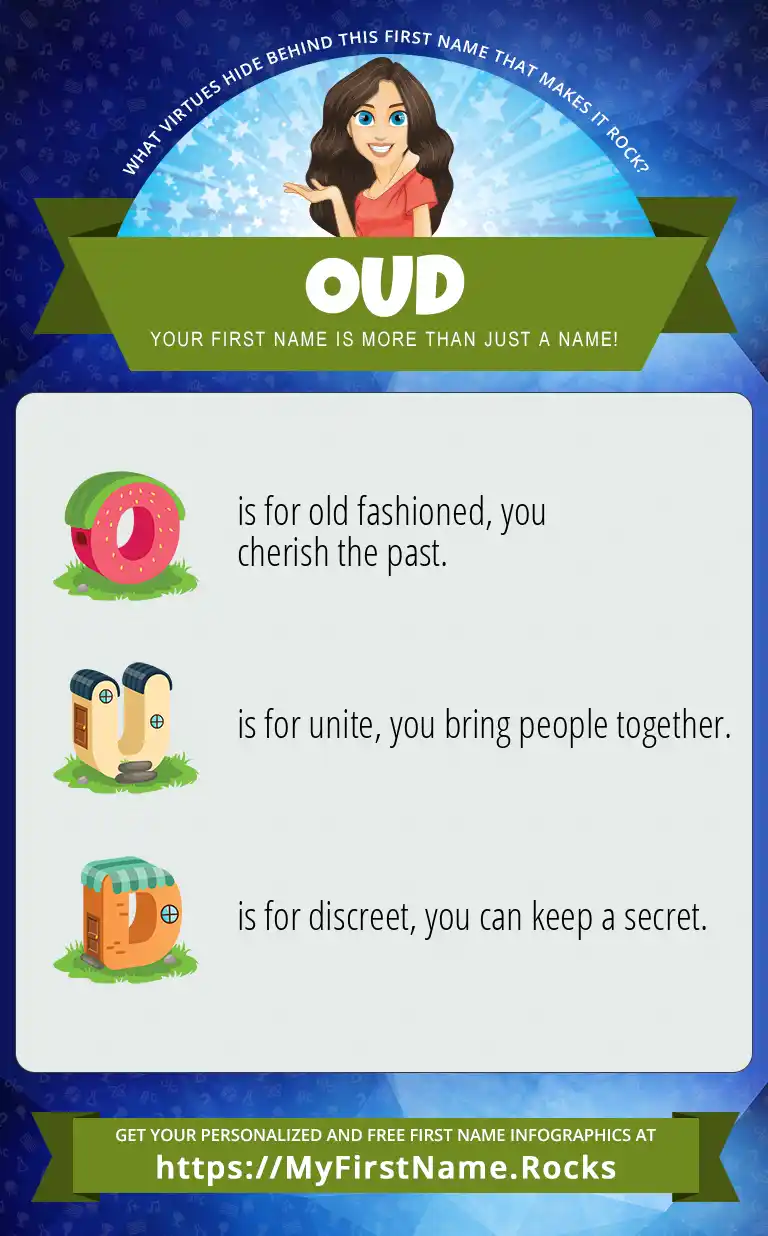 WHAT VIRTUES HIDE BEHIND THIS FIRST NAME THAT MAKES IT ROCK?

OUD

YOUR FIRST NAME IS MORE THAN JUST A NAME!

O is for old fashioned, you cherish the past.

U is for unite, you bring people together.

D is for discreet, you can keep a secret.

GET YOUR PERSONALIZED AND FREE FIRST NAME INFOGRAPHICS AT
https://MyFirstName.Rocks