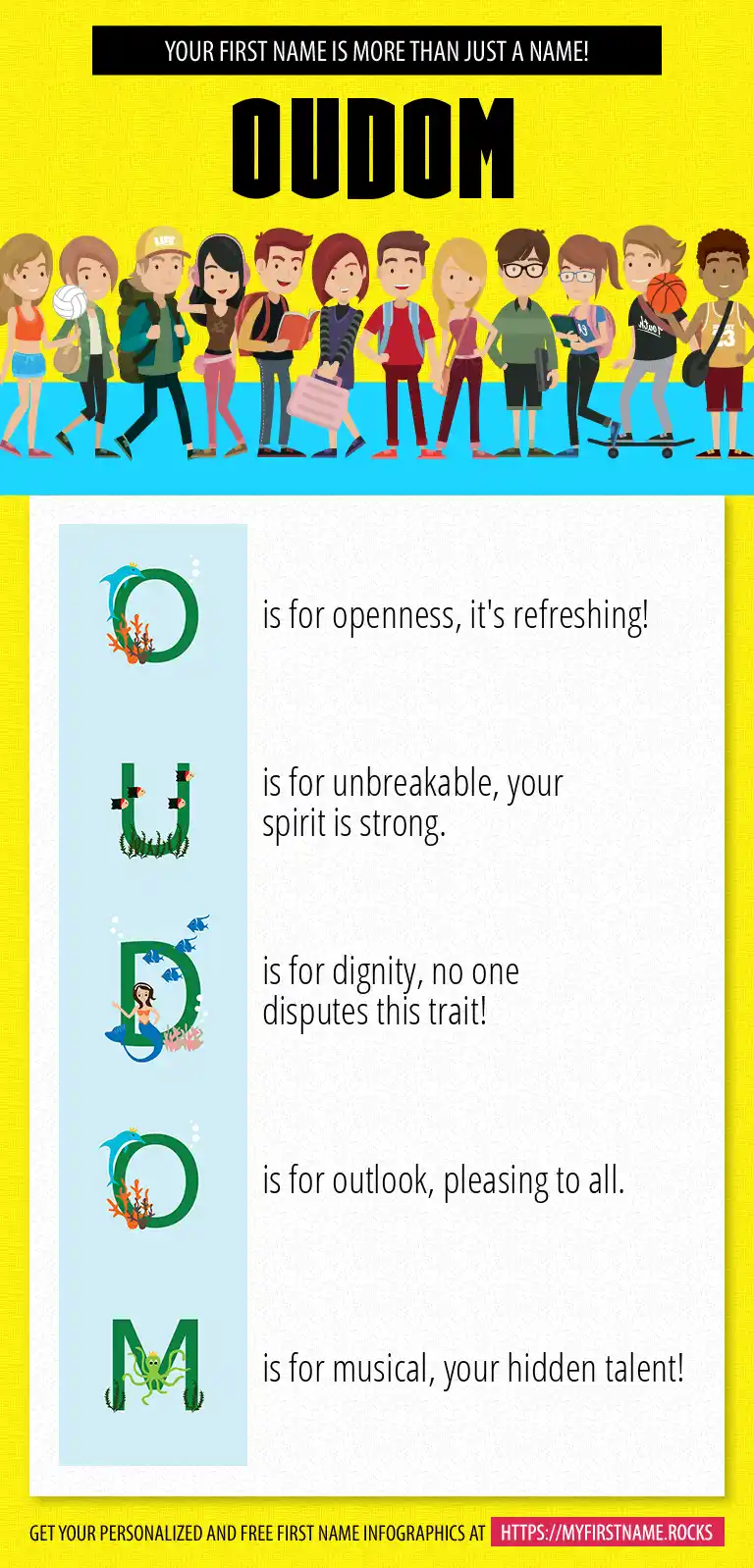 YOUR FIRST NAME IS MORE THAN JUST A NAME!

OUDOM

O is for openness, it's refreshing!

U is for unbreakable, your spirit is strong.

D is for dignity, no one disputes this trait!

O is for outlook, pleasing to all.

M is for musical, your hidden talent!

GET YOUR PERSONALIZED AND FREE FIRST NAME INFOGRAPHICS AT HTTPS://MYFIRSTNAME.ROCKS