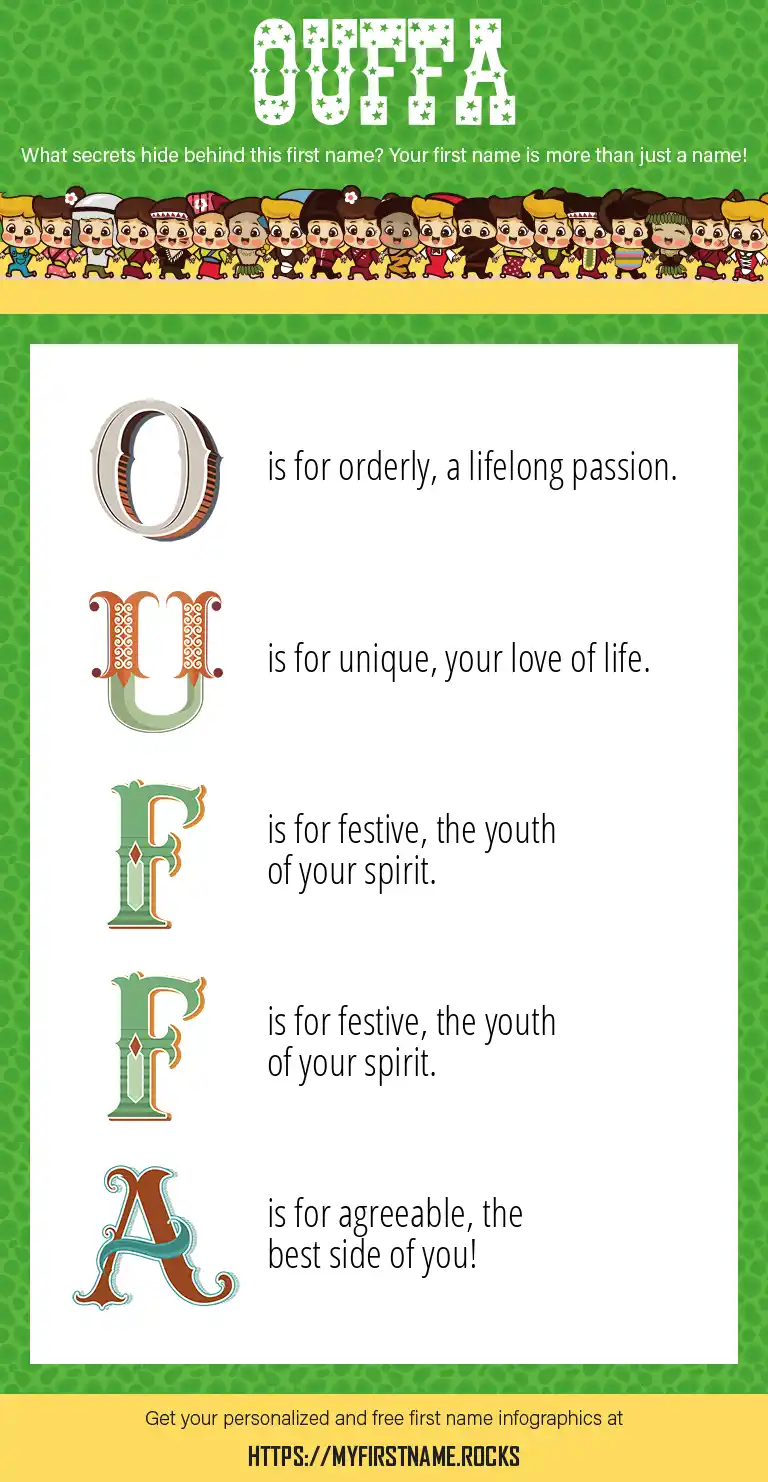 OUFFA

What secrets hide behind this first name? Your first name is more than just a name!

O is for orderly, a lifelong passion.

U is for unique, your love of life.

F is for festive, the youth of your spirit.

F is for festive, the youth of your spirit.

A is for agreeable, the best side of you!

Get your personalized and free first name infographics at

HTTPS://MYFIRSTNAME.ROCKS