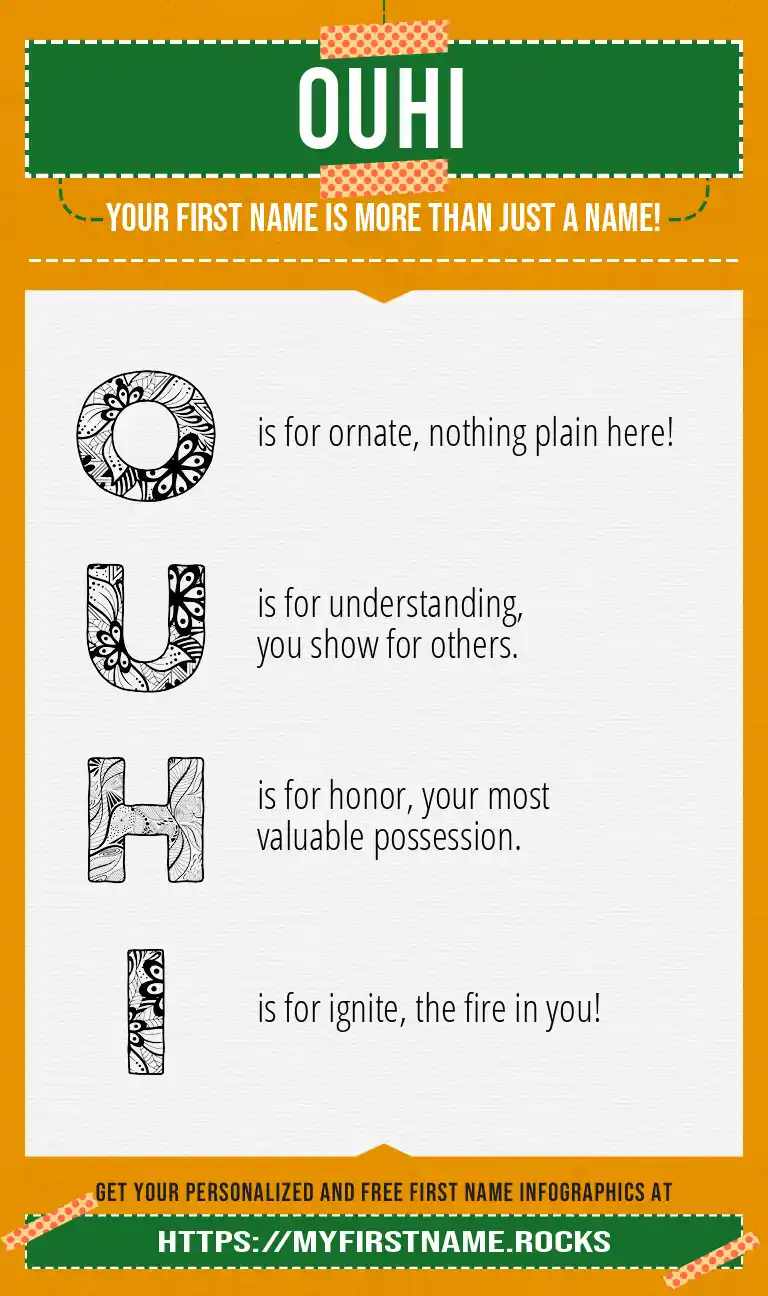 OUHI

YOUR FIRST NAME IS MORE THAN JUST A NAME!

O is for ornate, nothing plain here!

U is for understanding, you show for others.

H is for honor, your most valuable possession.

I is for ignite, the fire in you!

GET YOUR PERSONALIZED AND FREE FIRST NAME INFOGRAPHICS AT

HTTPS://MYFIRSTNAME.ROCKS