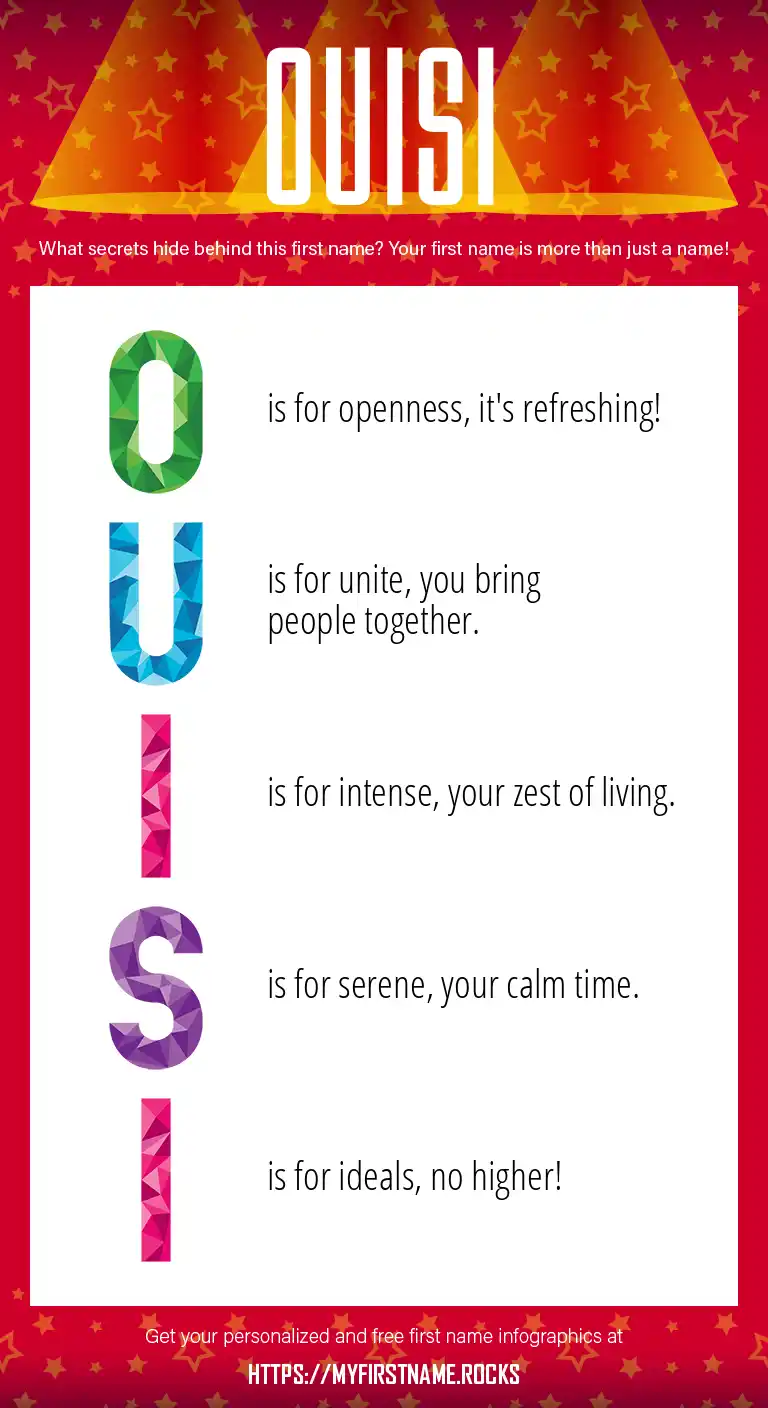 OUISI

What secrets hide behind this first name? Your first name is more than just a name!

O is for openness, it's refreshing!

U is for unite, you bring people together.

I is for intense, your zest of living.

S is for serene, your calm time.

I is for ideals, no higher!

Get your personalized and free first name infographics at

HTTPS://MYFIRSTNAME.ROCKS