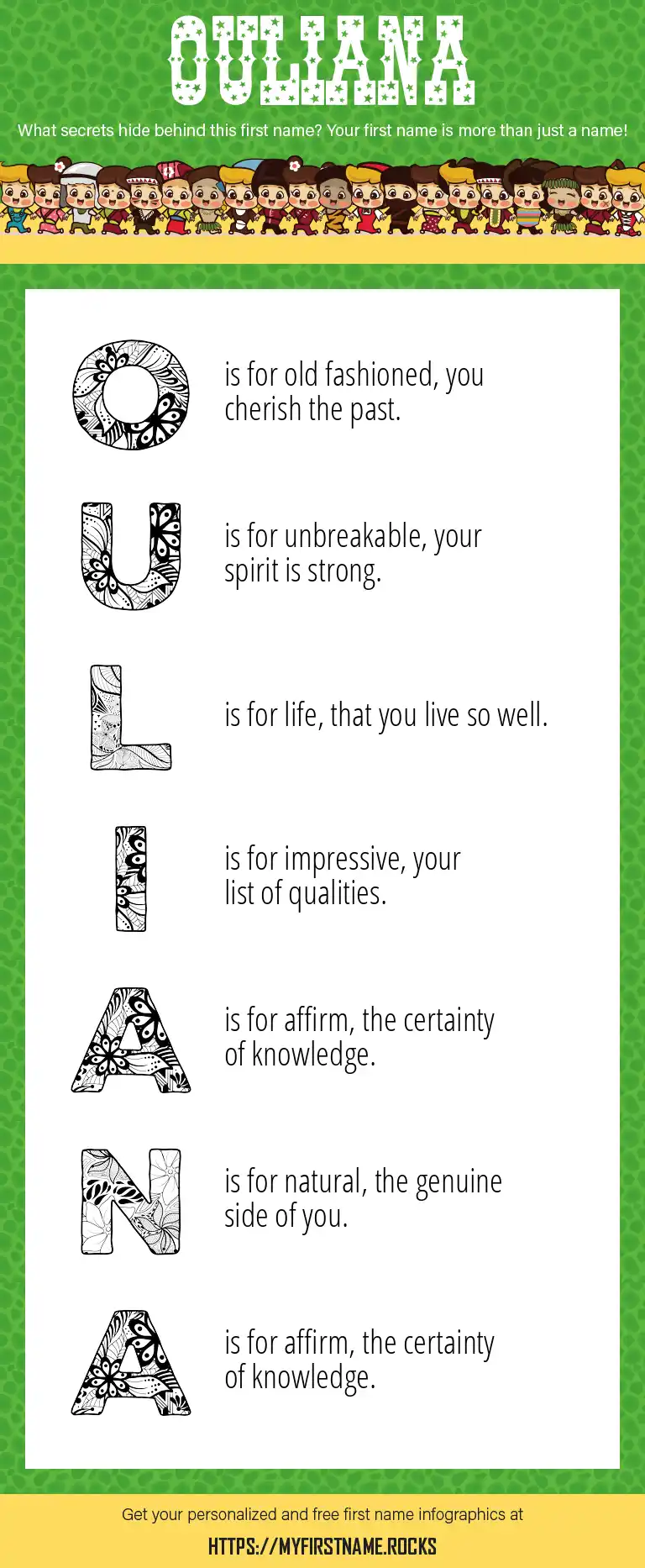 OULIANA

What secrets hide behind this first name? Your first name is more than just a name!

O is for old fashioned, you cherish the past.

U is for unbreakable, your spirit is strong.

L is for life, that you live so well.

I is for impressive, your list of qualities.

A is for affirm, the certainty of knowledge.

N is for natural, the genuine side of you.

A is for affirm, the certainty of knowledge.

Get your personalized and free first name infographics at

HTTPS://MYFIRSTNAME.ROCKS