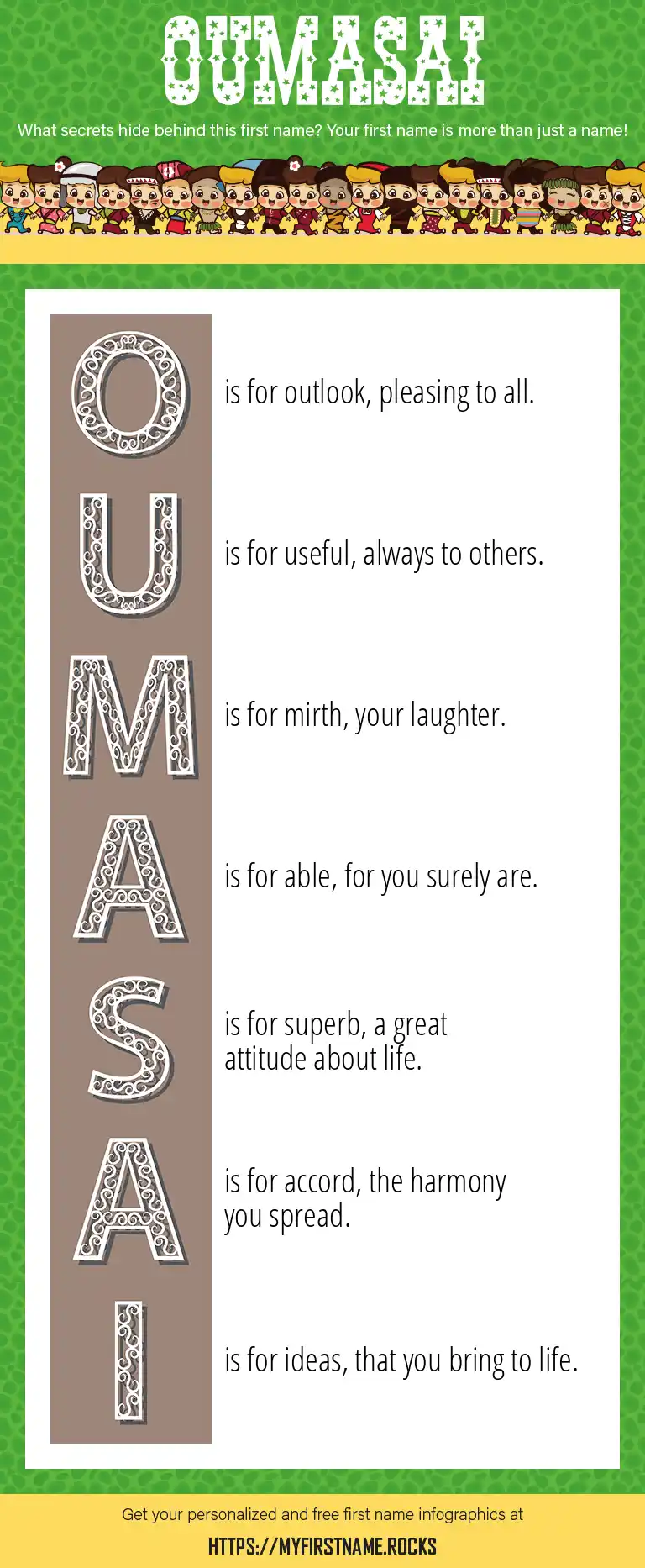 OUMASAI

What secrets hide behind this first name? Your first name is more than just a name!

O is for outlook, pleasing to all.

U is for useful, always to others.

M is for mirth, your laughter.

A is for able, for you surely are.

S is for superb, a great attitude about life.

A is for accord, the harmony you spread.

I is for ideas, that you bring to life.

Get your personalized and free first name infographics at

HTTPS://MYFIRSTNAME.ROCKS