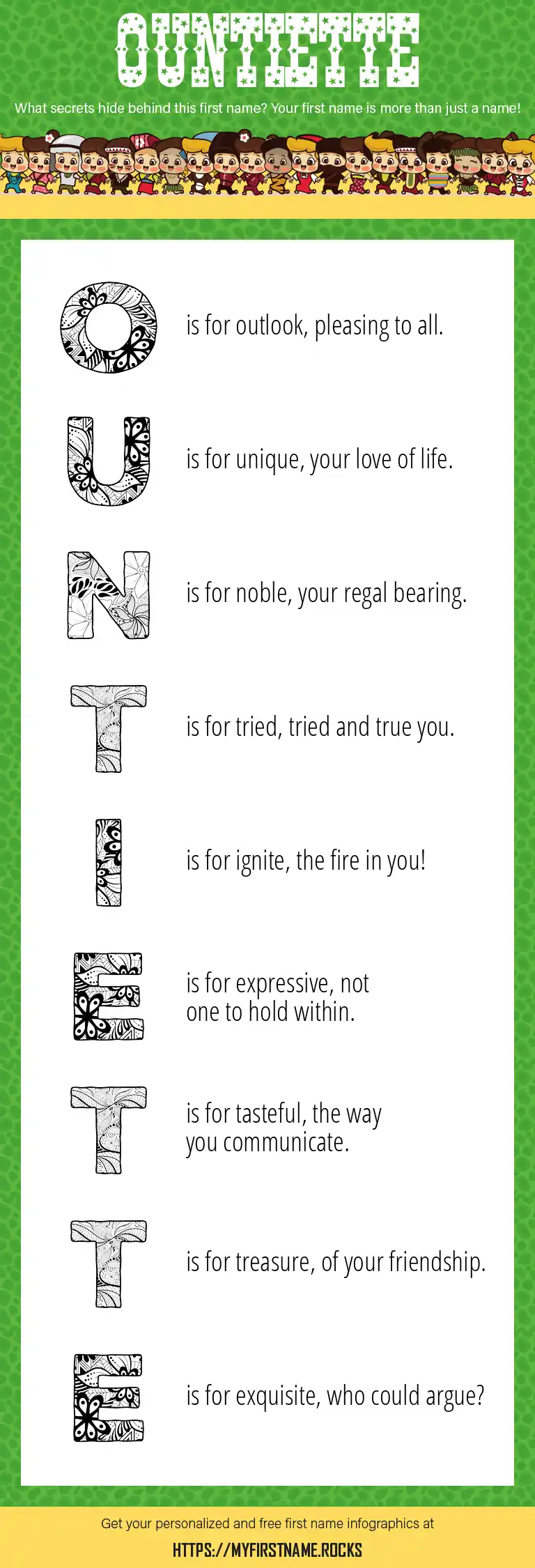 OUNTIETTE

What secrets hide behind this first name? Your first name is more than just a name!

O is for outlook, pleasing to all.

U is for unique, your love of life.

N is for noble, your regal bearing.

T is for tried, tried and true you.

I is for ignite, the fire in you!

E is for expressive, not one to hold within.

T is for tasteful, the way you communicate.

T is for treasure, of your friendship.

E is for exquisite, who could argue?

Get your personalized and free first name infographics at

HTTPS://MYFIRSTNAME.ROCKS