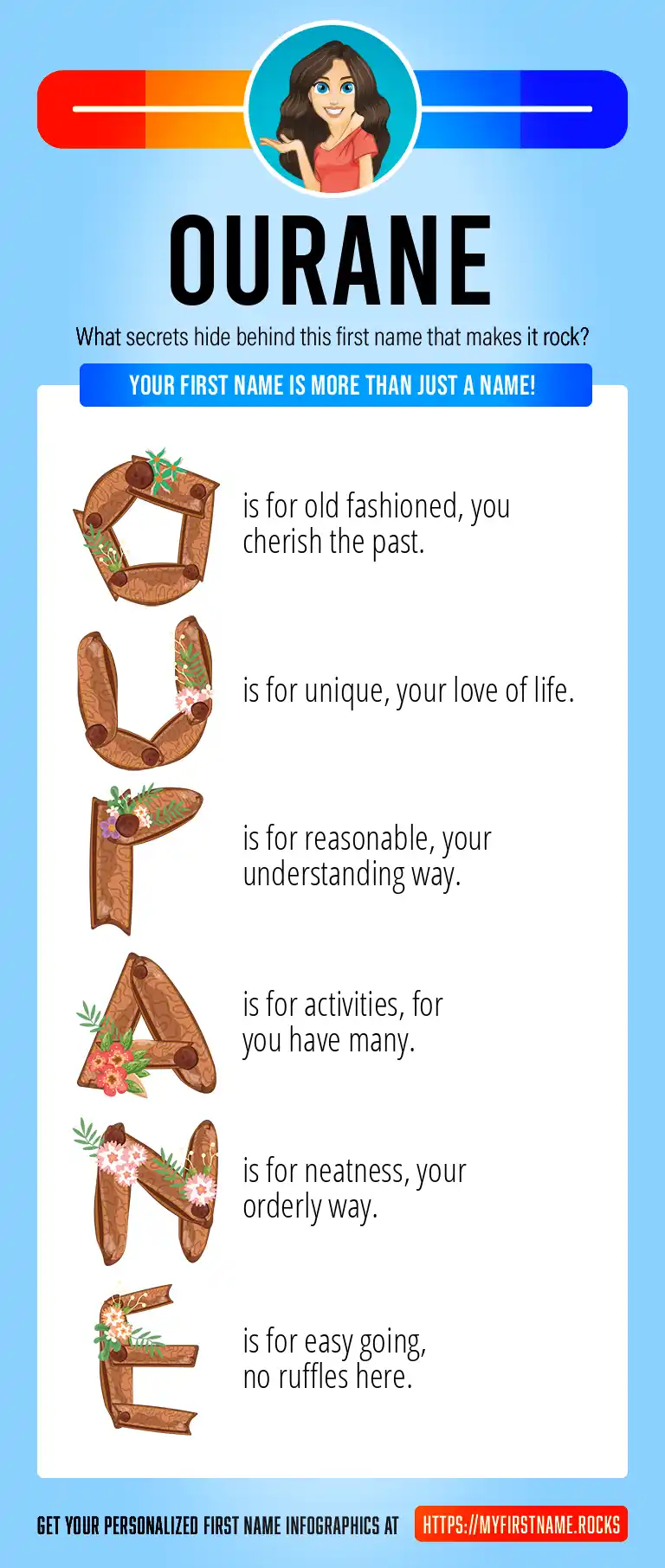 OURANE

What secrets hide behind this first name that makes it rock?

YOUR FIRST NAME IS MORE THAN JUST A NAME!

O is for old fashioned, you cherish the past.

U is for unique, your love of life.

R is for reasonable, your understanding way.

A is for activities, for you have many.

N is for neatness, your orderly way.

E is for easy going, no ruffles here.

GET YOUR PERSONALIZED FIRST NAME INFOGRAPHICS AT HTTPS://MYFIRSTNAME.ROCKS