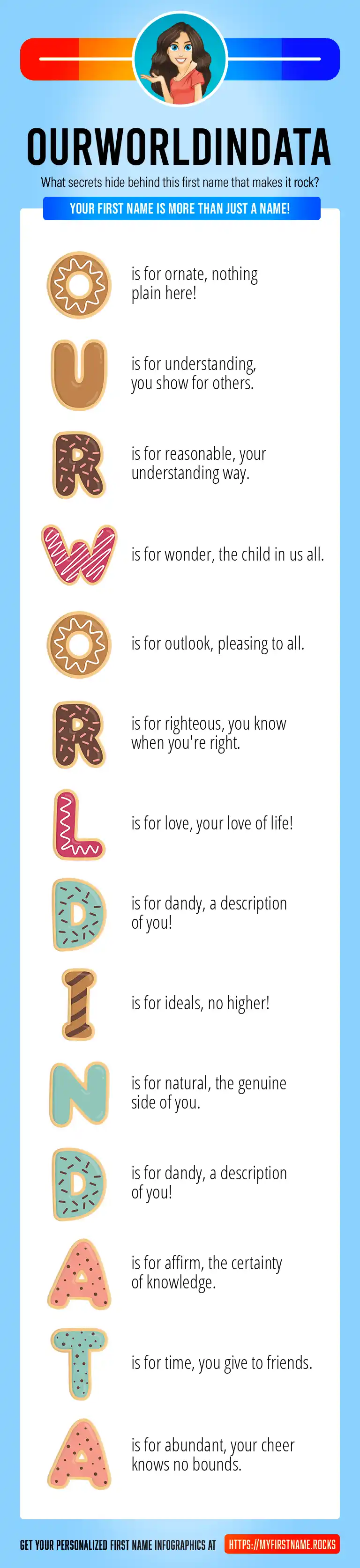 OURWORLDINDATA

What secrets hide behind this first name that makes it rock?

YOUR FIRST NAME IS MORE THAN JUST A NAME!

O is for ornate, nothing plain here!

U is for understanding, you show for others.

R is for reasonable, your understanding way.

W is for wonder, the child in us all.

O is for outlook, pleasing to all.

R is for righteous, you know when you're right.

L is for love, your love of life!

D is for dandy, a description of you!

I is for ideals, no higher!

N is for natural, the genuine side of you.

D is for dandy, a description of you!

A is for affirm, the certainty of knowledge.

T is for time, you give to friends.

A is for abundant, your cheer knows no bounds.

GET YOUR PERSONALIZED FIRST NAME INFOGRAPHICS AT HTTPS://MYFIRSTNAME.ROCKS