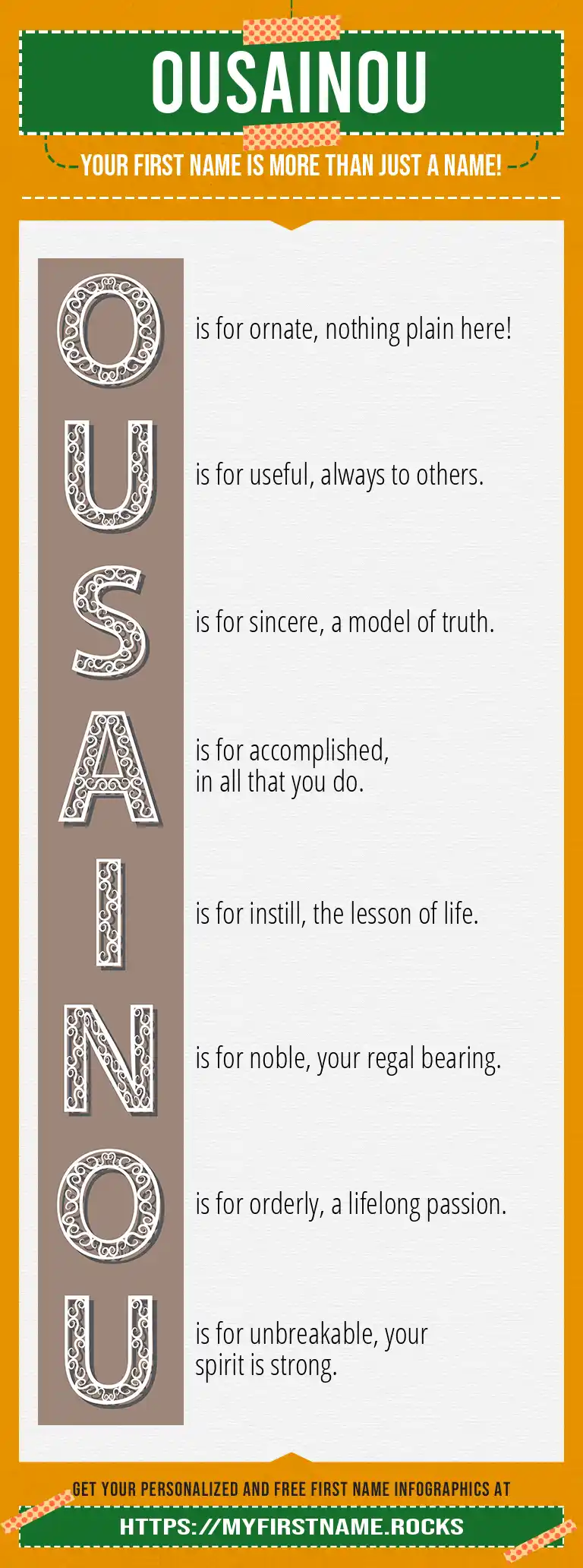 OUSAINOU

YOUR FIRST NAME IS MORE THAN JUST A NAME!

O is for ornate, nothing plain here!

U is for useful, always to others.

S is for sincere, a model of truth.

A is for accomplished, in all that you do.

I is for instill, the lesson of life.

N is for noble, your regal bearing.

O is for orderly, a lifelong passion.

U is for unbreakable, your spirit is strong.

GET YOUR PERSONALIZED AND FREE FIRST NAME INFOGRAPHICS AT

HTTPS://MYFIRSTNAME.ROCKS