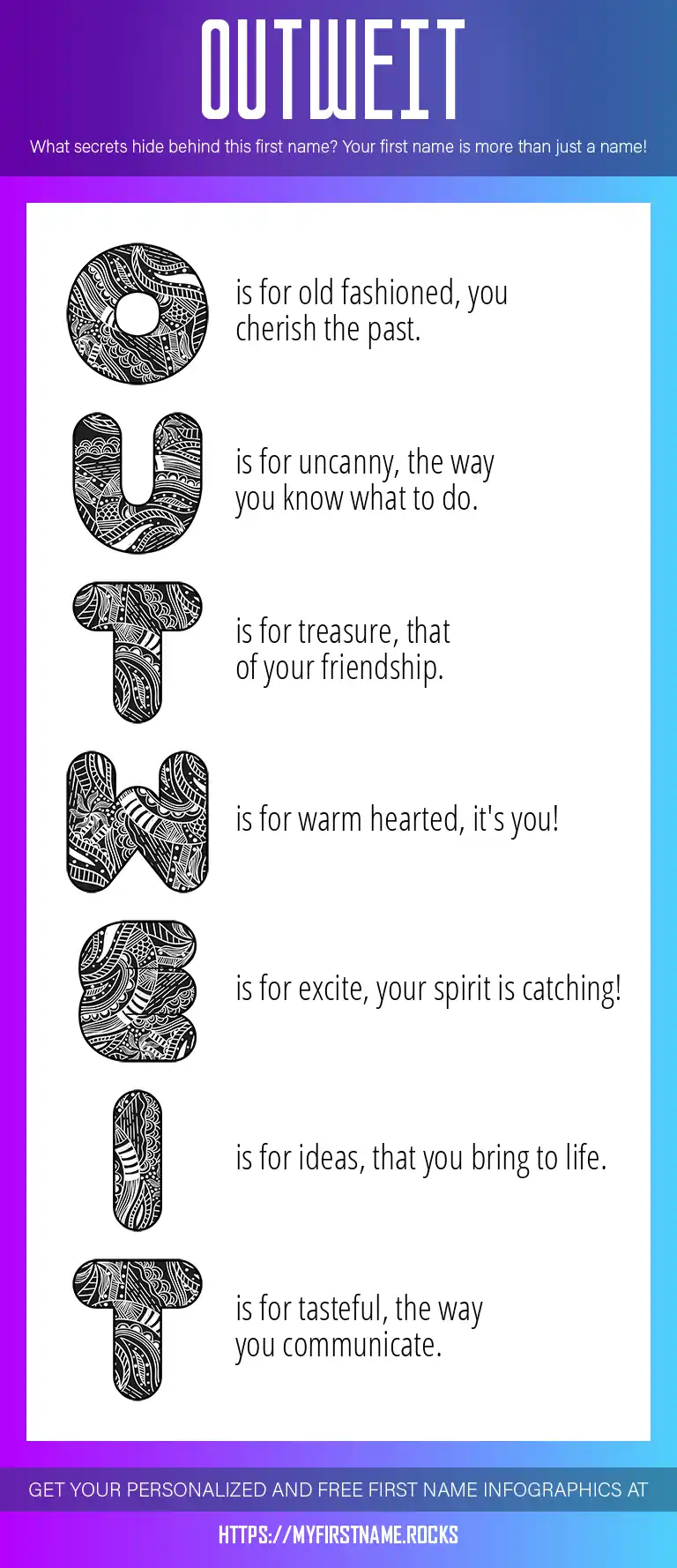 OUTWEIT

What secrets hide behind this first name? Your first name is more than just a name!

O is for old fashioned, you cherish the past.

U is for uncanny, the way you know what to do.

T is for treasure, that of your friendship.

W is for warm hearted, it's you!

E is for excite, your spirit is catching!

I is for ideas, that you bring to life.

T is for tasteful, the way you communicate.

GET YOUR PERSONALIZED AND FREE FIRST NAME INFOGRAPHICS AT

HTTPS://MYFIRSTNAME.ROCKS