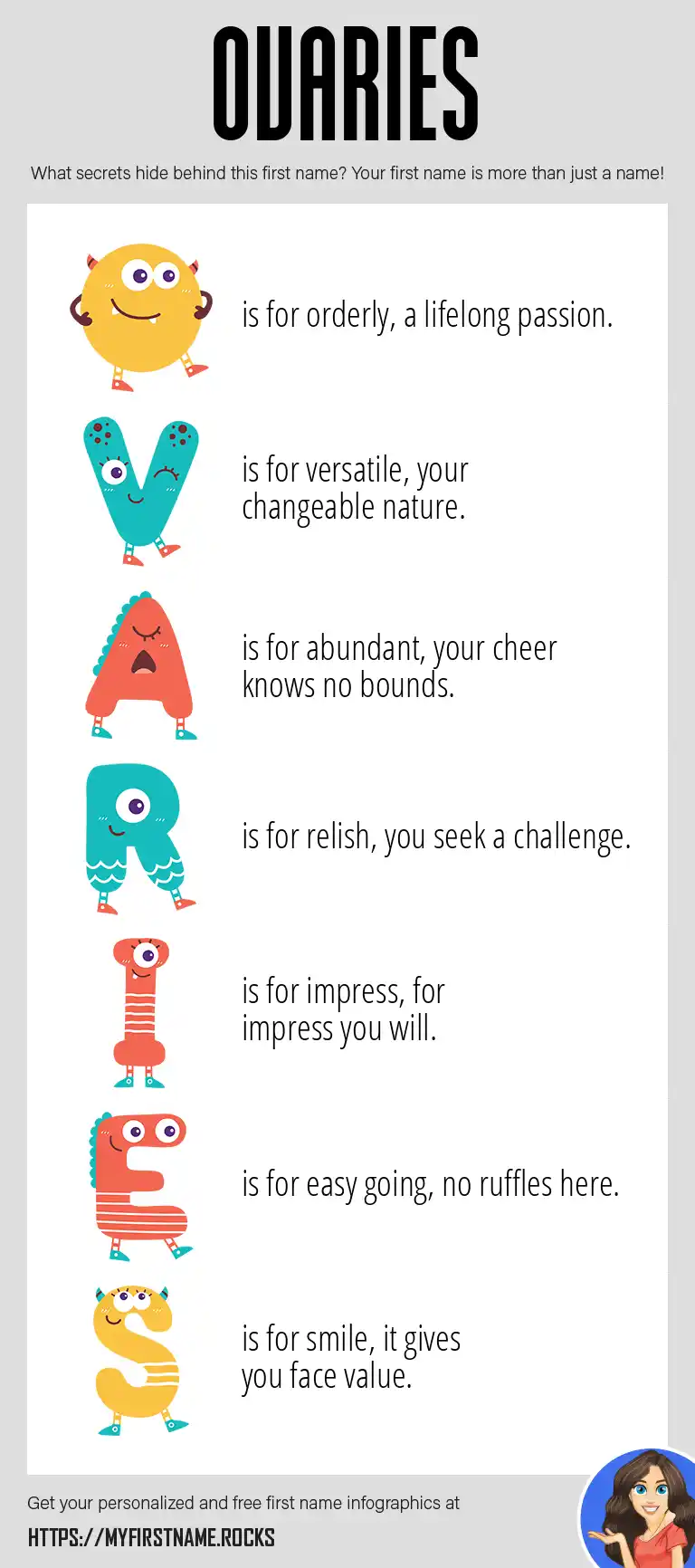 OVARIES

What secrets hide behind this first name? Your first name is more than just a name!

O is for orderly, a lifelong passion.

V is for versatile, your changeable nature.

A is for abundant, your cheer knows no bounds.

R is for relish, you seek a challenge.

I is for impress, for impress you will.

E is for easy going, no ruffles here.

S is for smile, it gives you face value.

Get your personalized and free first name infographics at

HTTPS://MYFIRSTNAME.ROCKS