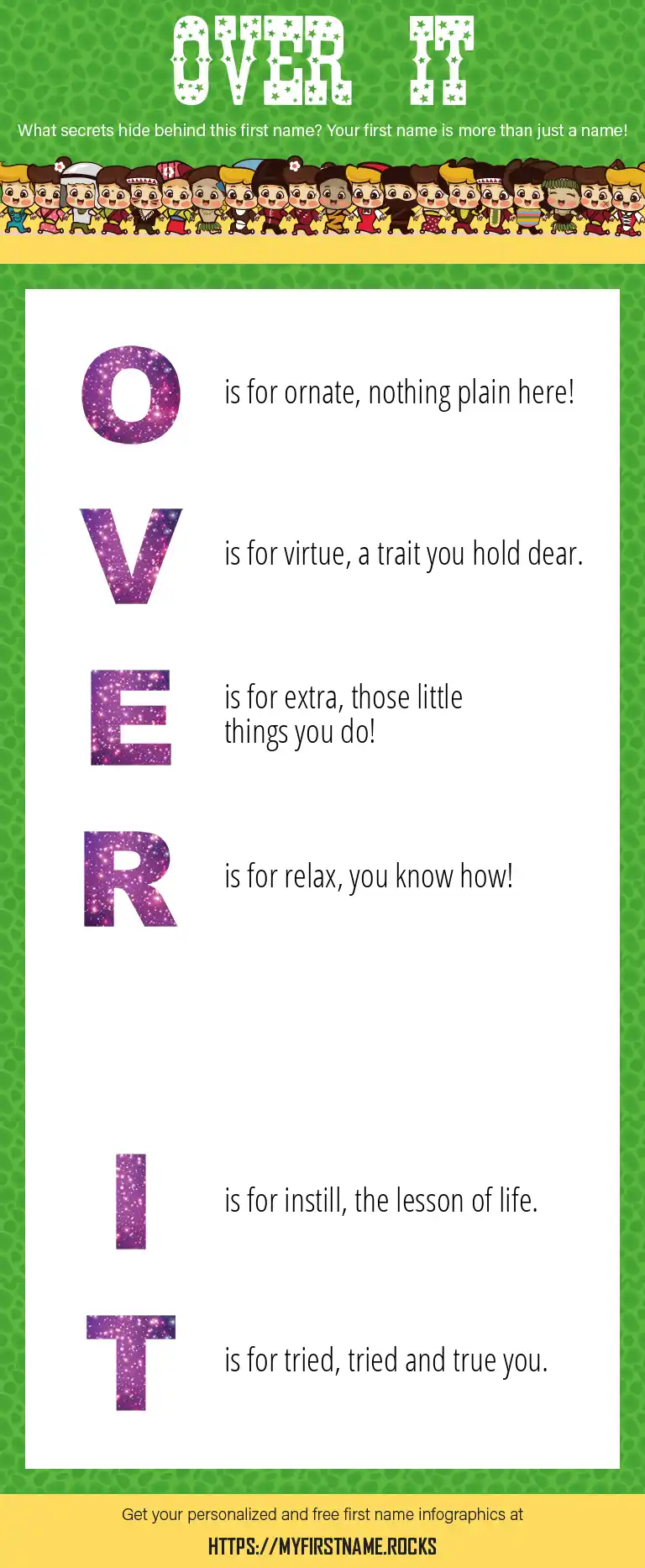 OVER IT

What secrets hide behind this first name? Your first name is more than just a name!

O is for ornate, nothing plain here!

V is for virtue, a trait you hold dear.

E is for extra, those little things you do!

R is for relax, you know how!

I is for instill, the lesson of life.

T is for tried, tried and true you.

Get your personalized and free first name infographics at

HTTPS://MYFIRSTNAME.ROCKS