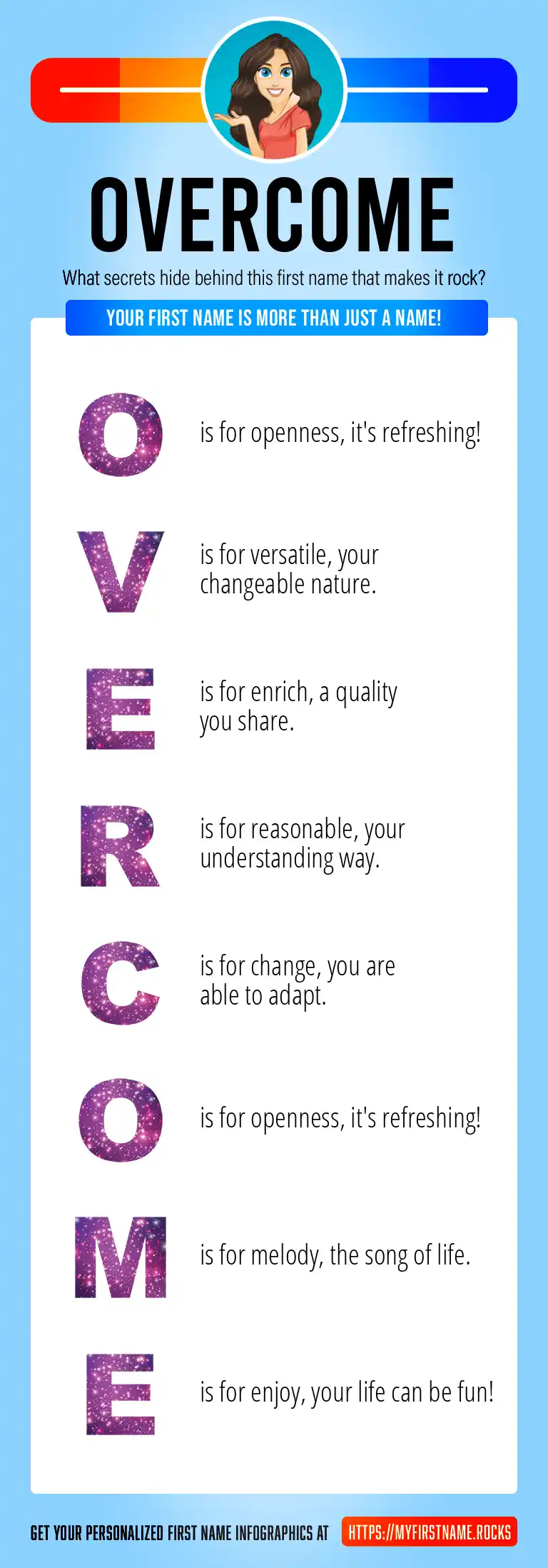 OVERCOME

What secrets hide behind this first name that makes it rock?

YOUR FIRST NAME IS MORE THAN JUST A NAME!

O is for openness, it's refreshing!

V is for versatile, your changeable nature.

E is for enrich, a quality you share.

R is for reasonable, your understanding way.

C is for change, you are able to adapt.

O is for openness, it's refreshing!

M is for melody, the song of life.

E is for enjoy, your life can be fun!

GET YOUR PERSONALIZED FIRST NAME INFOGRAPHICS AT HTTPS://MYFIRSTNAME.ROCKS