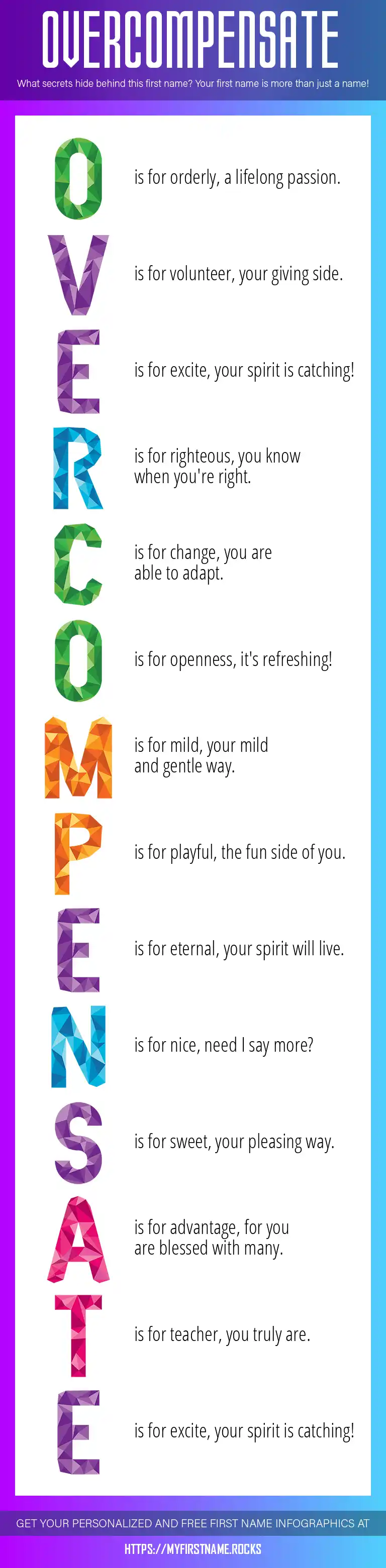 OVERCOMPENSATE

What secrets hide behind this first name? Your first name is more than just a name!

O is for orderly, a lifelong passion.

V is for volunteer, your giving side.

E is for excite, your spirit is catching!

R is for righteous, you know when you're right.

C is for change, you are able to adapt.

O is for openness, it's refreshing!

M is for mild, your mild and gentle way.

P is for playful, the fun side of you.

E is for eternal, your spirit will live.

N is for nice, need I say more?

S is for sweet, your pleasing way.

A is for advantage, for you are blessed with many.

T is for teacher, you truly are.

E is for excite, your spirit is catching!

GET YOUR PERSONALIZED AND FREE FIRST NAME INFOGRAPHICS AT

HTTPS://MYFIRSTNAME.ROCKS