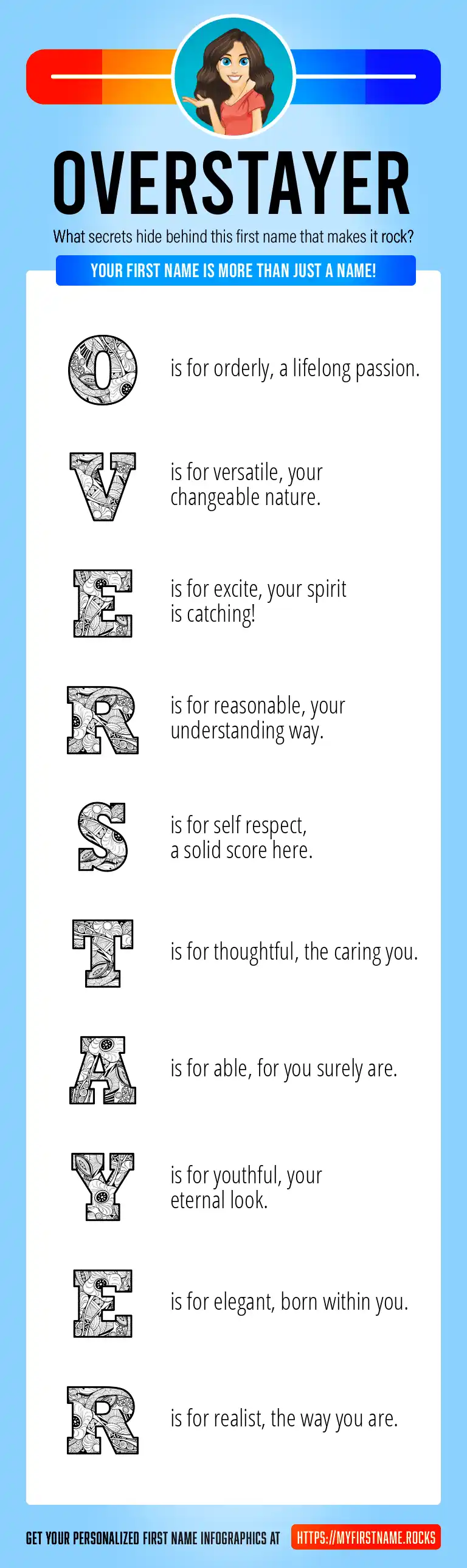 OVERSTAYER

What secrets hide behind this first name that makes it rock?

YOUR FIRST NAME IS MORE THAN JUST A NAME!

O is for orderly, a lifelong passion.

V is for versatile, your changeable nature.

E is for excite, your spirit is catching!

R is for reasonable, your understanding way.

S is for self respect, a solid score here.

T is for thoughtful, the caring you.

A is for able, for you surely are.

Y is for youthful, your eternal look.

E is for elegant, born within you.

R is for realist, the way you are.

GET YOUR PERSONALIZED FIRST NAME INFOGRAPHICS AT HTTPS://MYFIRSTNAME.ROCKS