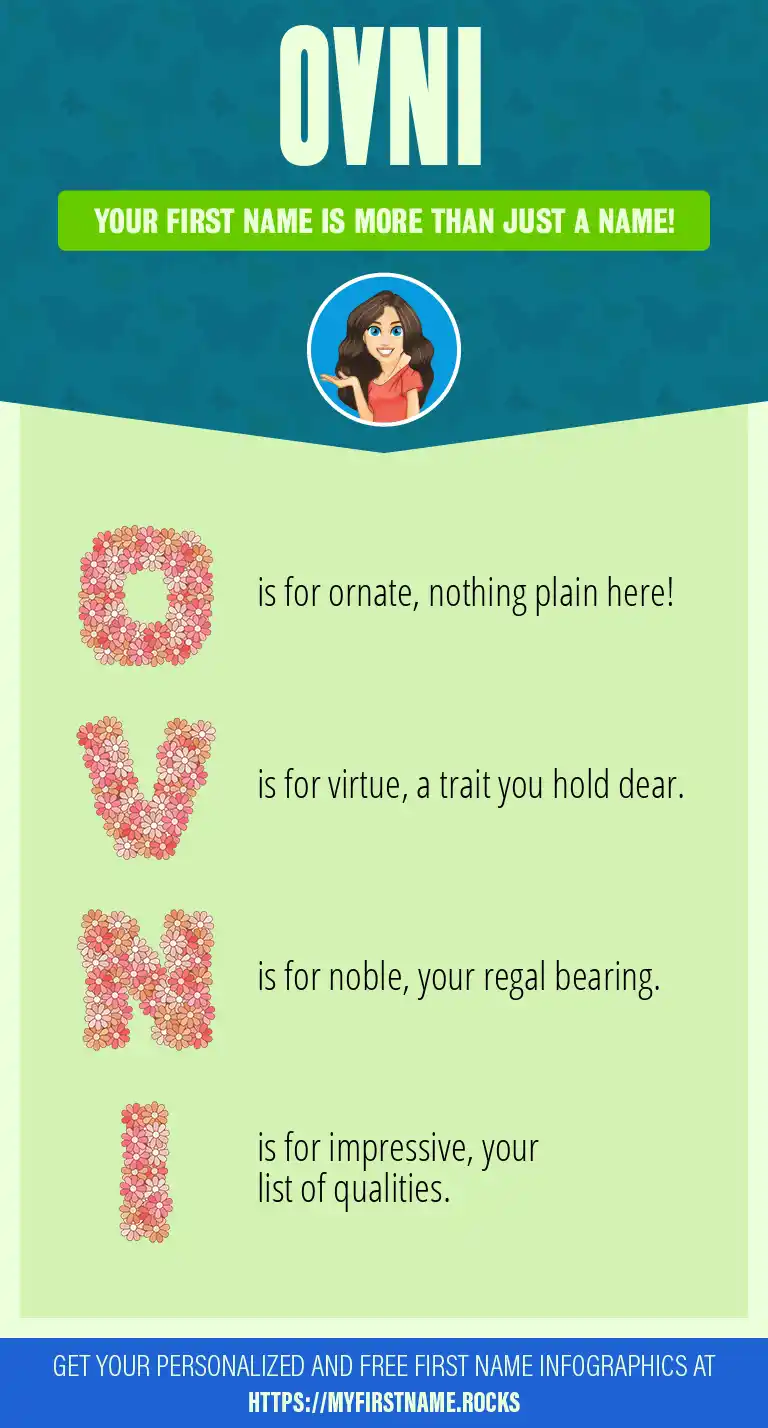 OVNI

YOUR FIRST NAME IS MORE THAN JUST A NAME!

O is for ornate, nothing plain here!

V is for virtue, a trait you hold dear.

N is for noble, your regal bearing.

I is for impressive, your list of qualities.

GET YOUR PERSONALIZED AND FREE FIRST NAME INFOGRAPHICS AT HTTPS://MYFIRSTNAME.ROCKS