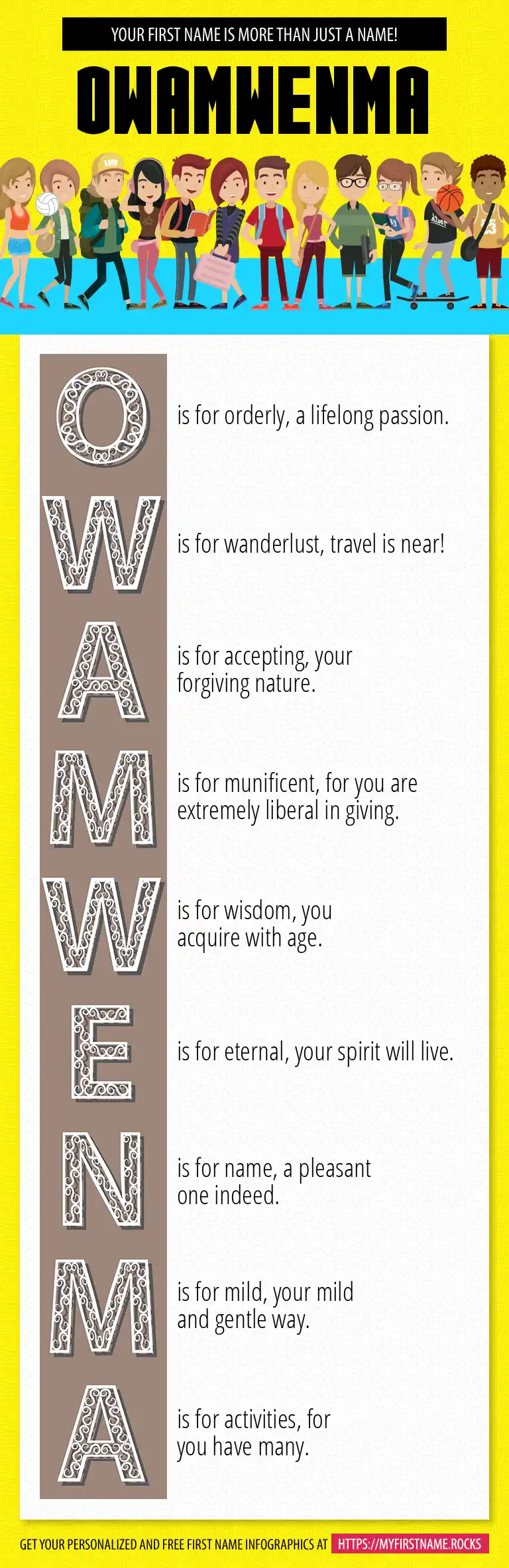 YOUR FIRST NAME IS MORE THAN JUST A NAME!

OWAMWENMA

O is for orderly, a lifelong passion.

W is for wanderlust, travel is near!

A is for accepting, your forgiving nature.

M is for munificent, for you are extremely liberal in giving.

W is for wisdom, you acquire with age.

E is for eternal, your spirit will live.

N is for name, a pleasant one indeed.

M is for mild, your mild and gentle way.

A is for activities, for you have many.

GET YOUR PERSONALIZED AND FREE FIRST NAME INFOGRAPHICS AT HTTPS://MYFIRSTNAME.ROCKS