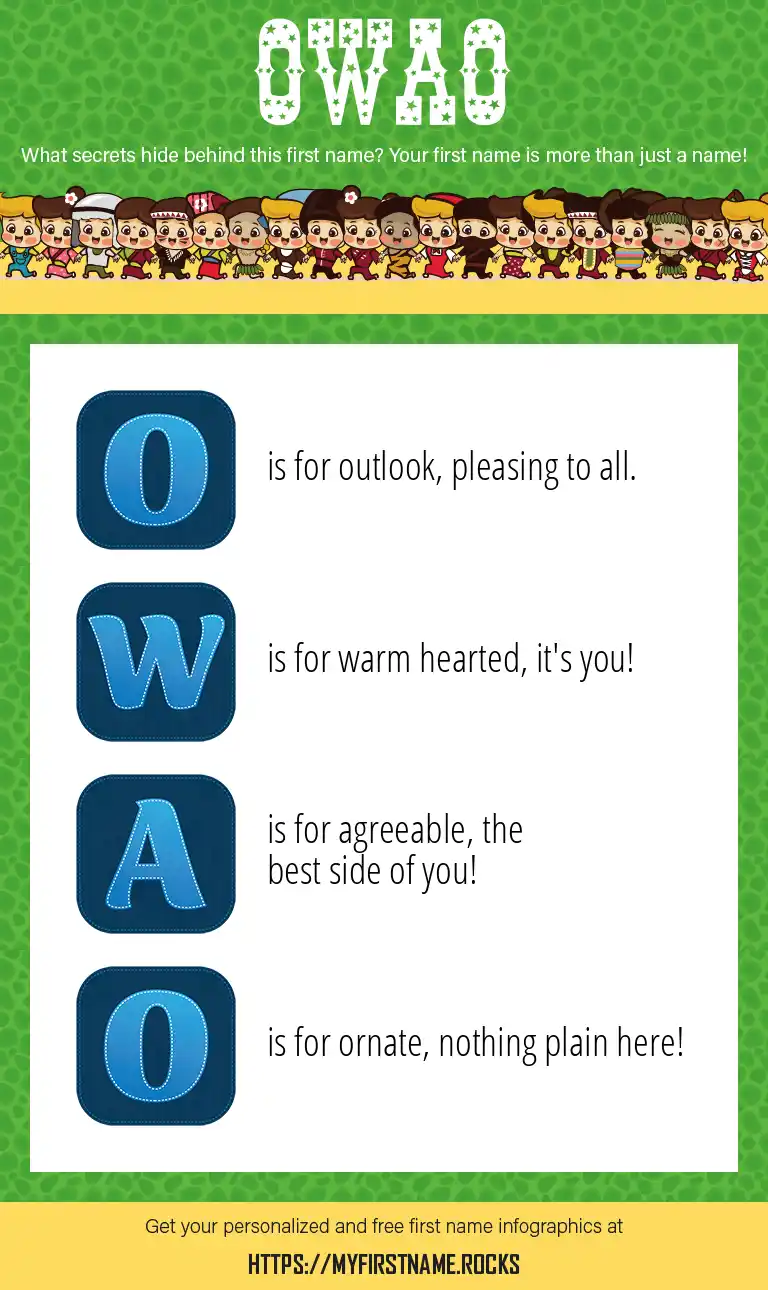 OWAO

What secrets hide behind this first name? Your first name is more than just a name!

O is for outlook, pleasing to all.

W is for warm hearted, it's you!

A is for agreeable, the best side of you!

O is for ornate, nothing plain here!

Get your personalized and free first name infographics at

HTTPS://MYFIRSTNAME.ROCKS