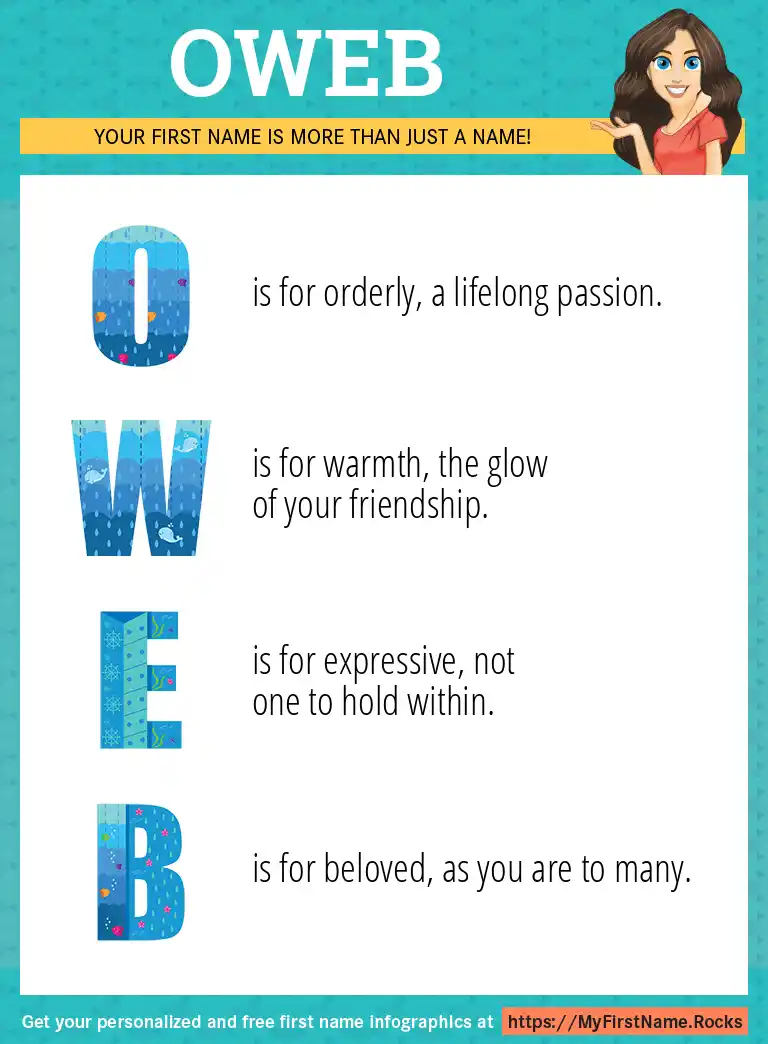 OWEB

YOUR FIRST NAME IS MORE THAN JUST A NAME!

O is for orderly, a lifelong passion.

W is for warmth, the glow of your friendship.

E is for expressive, not one to hold within.

B is for beloved, as you are to many.

Get your personalized and free first name infographics at https://MyFirstName.Rocks