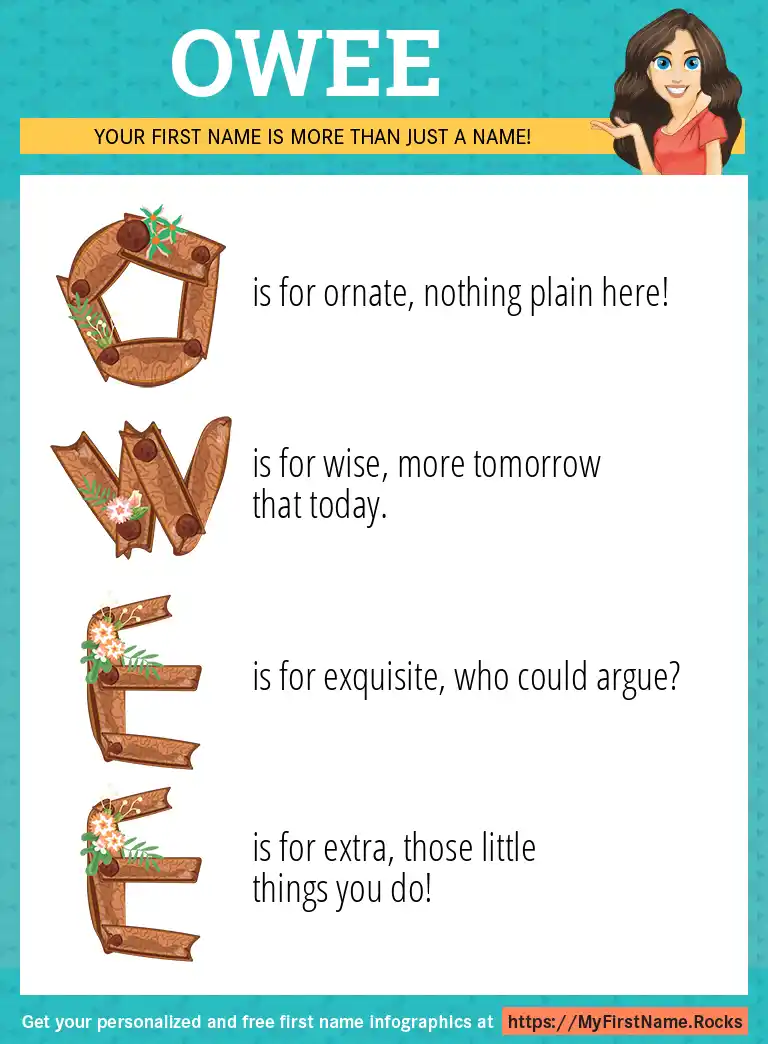 OWEE

YOUR FIRST NAME IS MORE THAN JUST A NAME!

O is for ornate, nothing plain here!

W is for wise, more tomorrow that today.

E is for exquisite, who could argue?

E is for extra, those little things you do!

Get your personalized and free first name infographics at https://MyFirstName.Rocks