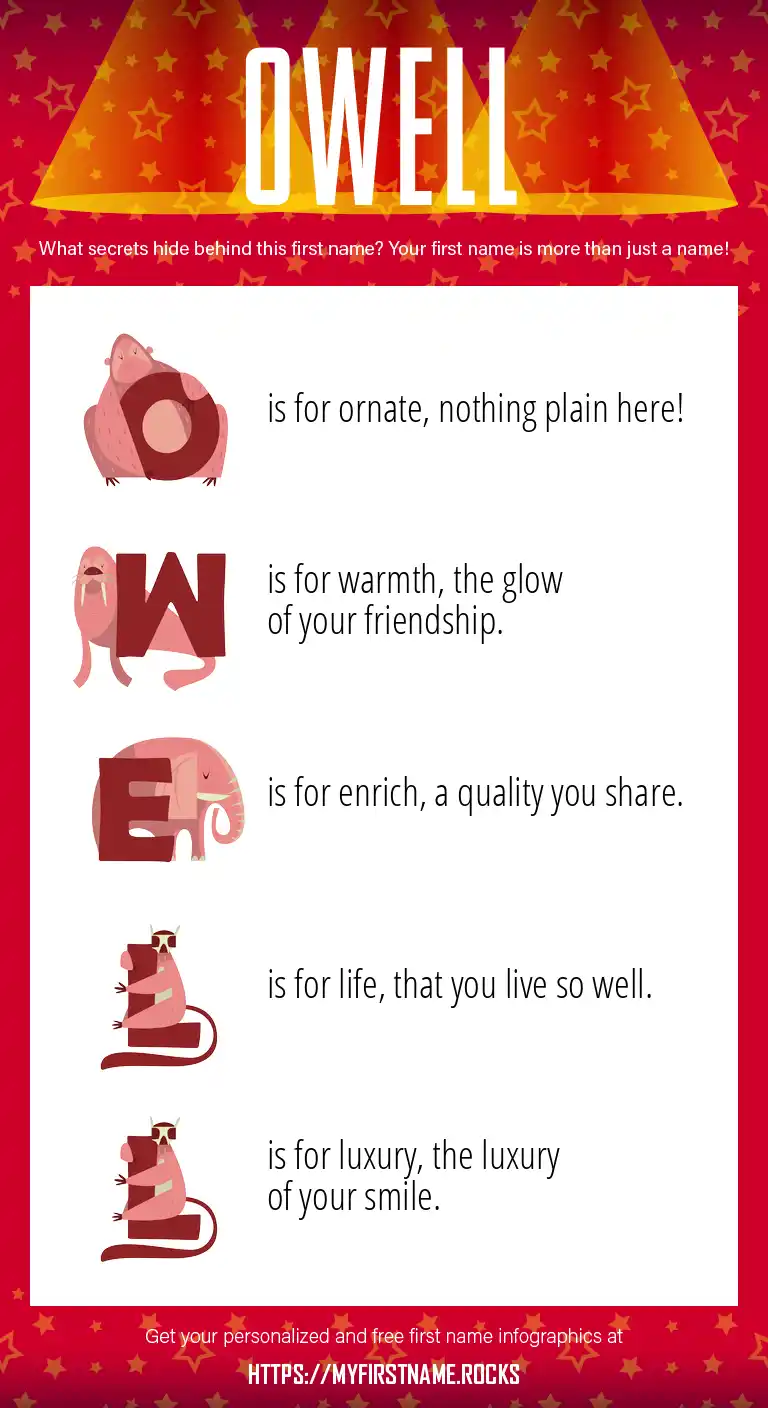 OWELL

What secrets hide behind this first name? Your first name is more than just a name!

O is for ornate, nothing plain here!

W is for warmth, the glow of your friendship.

E is for enrich, a quality you share.

L is for life, that you live so well.

L is for luxury, the luxury of your smile.

Get your personalized and free first name infographics at

HTTPS://MYFIRSTNAME.ROCKS