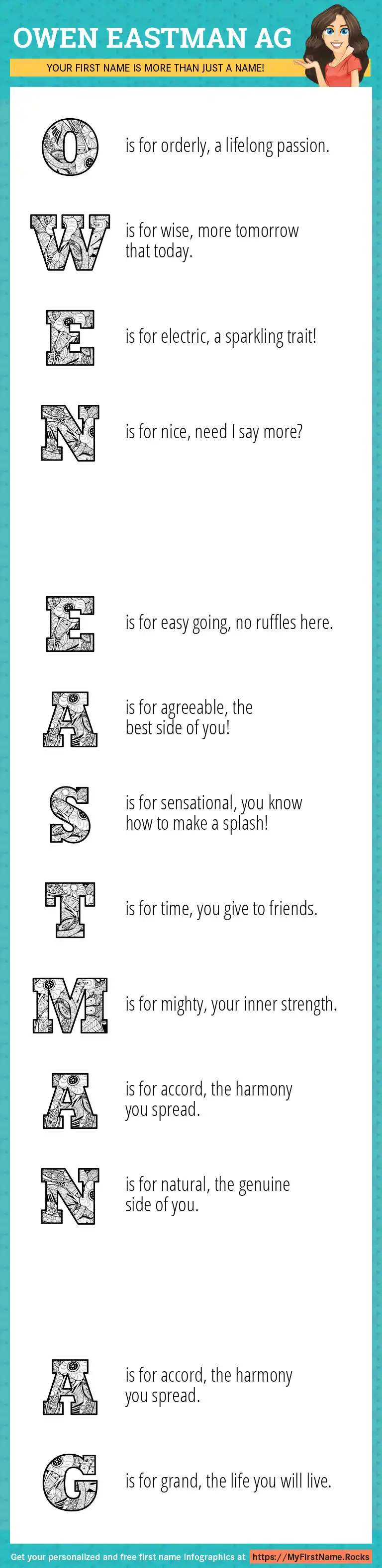 OWEN EASTMAN AG

YOUR FIRST NAME IS MORE THAN JUST A NAME!

O is for orderly, a lifelong passion.

W is for wise, more tomorrow that today.

E is for electric, a sparkling trait!

N is for nice, need I say more?

E is for easy going, no ruffles here.

A is for agreeable, the best side of you!

S is for sensational, you know how to make a splash!

T is for time, you give to friends.

M is for mighty, your inner strength.

A is for accord, the harmony you spread.

N is for natural, the genuine side of you.

A is for accord, the harmony you spread.

G is for grand, the life you will live.

Get your personalized and free first name infographics at https://MyFirstName.Rocks