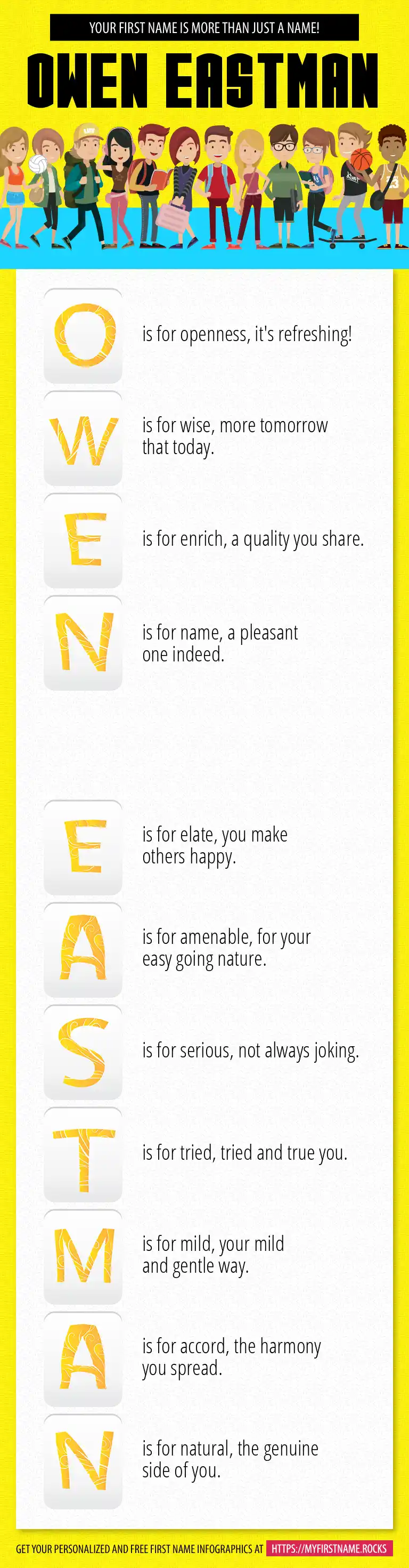 YOUR FIRST NAME IS MORE THAN JUST A NAME!

OWEN EASTMAN

O is for openness, it's refreshing!

W is for wise, more tomorrow that today.

E is for enrich, a quality you share.

N is for name, a pleasant one indeed.

E is for elate, you make others happy.

A is for amenable, for your easy going nature.

S is for serious, not always joking.

T is for tried, tried and true you.

M is for mild, your mild and gentle way.

A is for accord, the harmony you spread.

N is for natural, the genuine side of you.

GET YOUR PERSONALIZED AND FREE FIRST NAME INFOGRAPHICS AT HTTPS://MYFIRSTNAME.ROCKS