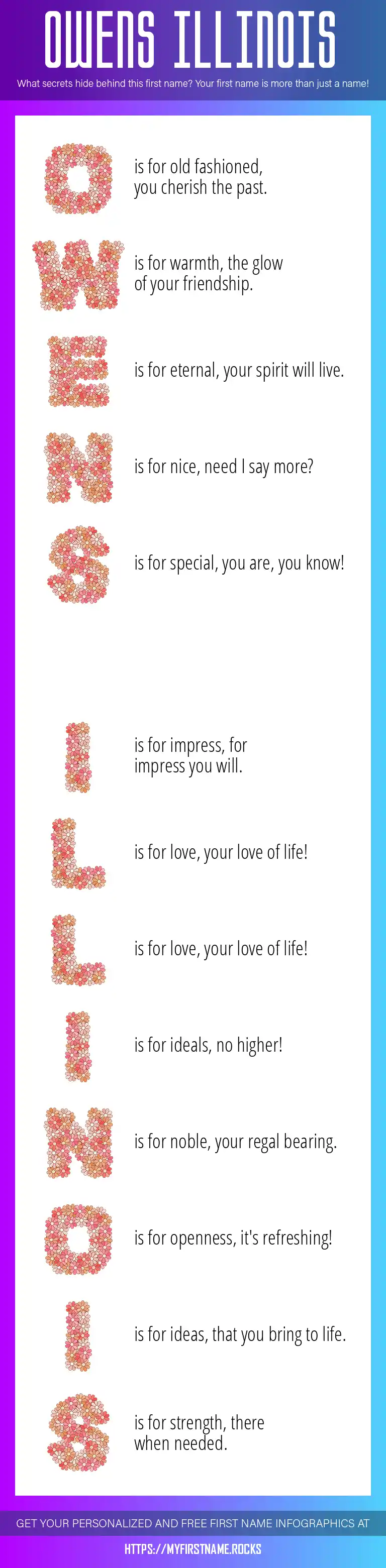 OWENS ILLINOIS

What secrets hide behind this first name? Your first name is more than just a name!

O is for old fashioned, you cherish the past.

W is for warmth, the glow of your friendship.

E is for eternal, your spirit will live.

N is for nice, need I say more?

S is for special, you are, you know!

I is for impress, for impress you will.

L is for love, your love of life!

L is for love, your love of life!

I is for ideals, no higher!

N is for noble, your regal bearing.

O is for openness, it's refreshing!

I is for ideas, that you bring to life.

S is for strength, there when needed.

GET YOUR PERSONALIZED AND FREE FIRST NAME INFOGRAPHICS AT

HTTPS://MYFIRSTNAME.ROCKS