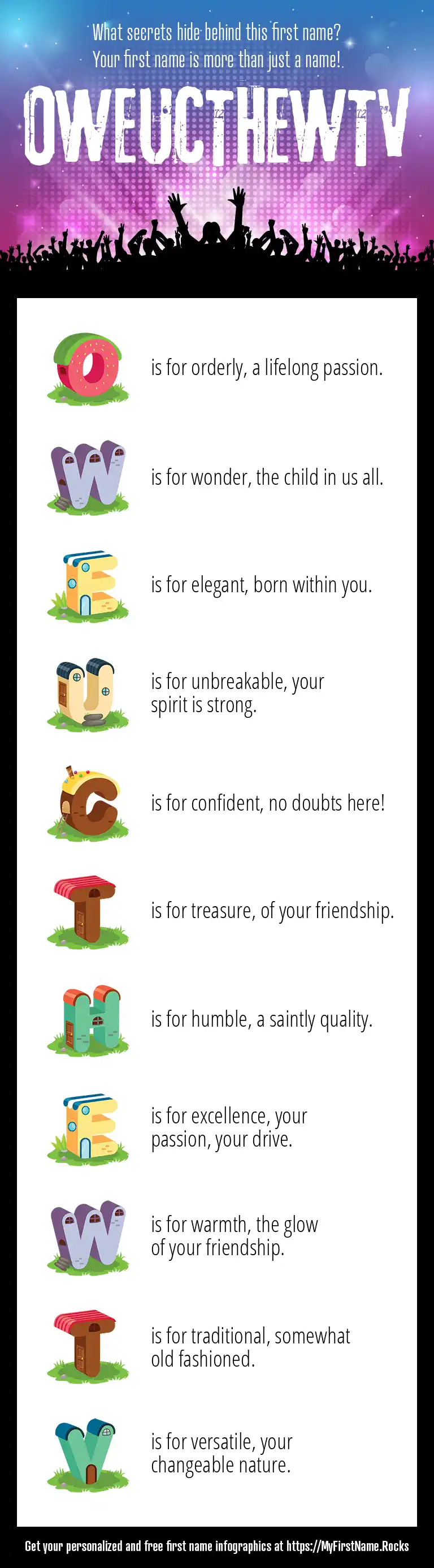 What secrets hide behind this first name?
Your first name is more than just a name!

OWEUCTHEWTV

O is for orderly, a lifelong passion.

W is for wonder, the child in us all.

E is for elegant, born within you.

U is for unbreakable, your spirit is strong.

C is for confident, no doubts here!

T is for treasure, of your friendship.

H is for humble, a saintly quality.

E is for excellence, your passion, your drive.

W is for warmth, the glow of your friendship.

T is for traditional, somewhat old fashioned.

V is for versatile, your changeable nature.

Get your personalized and free first name infographics at https://MyFirstName.Rocks