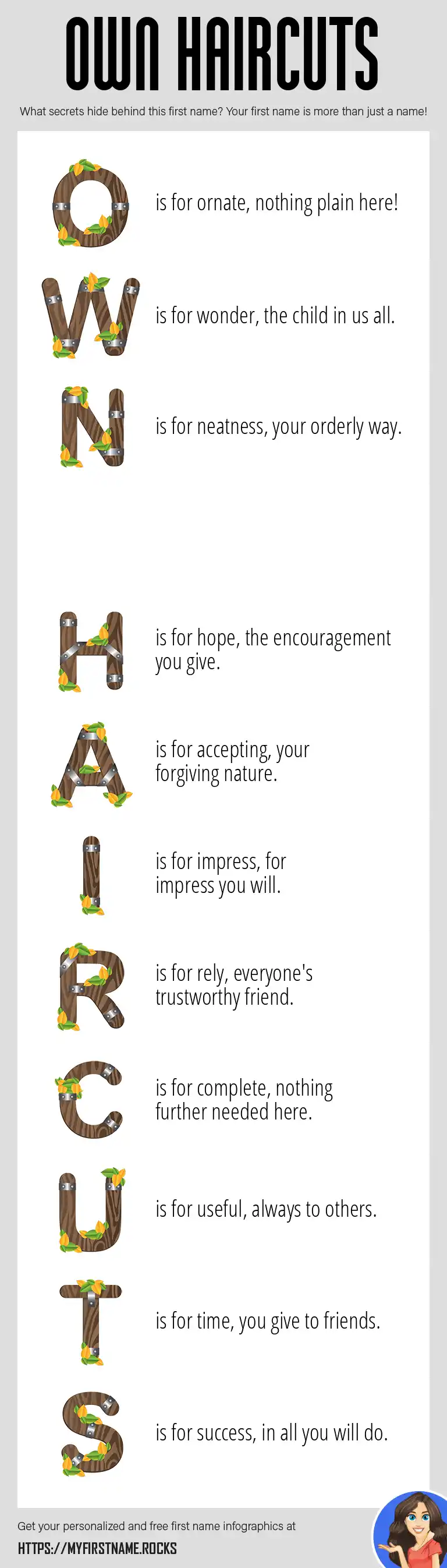 OWN HAIRCUTS

What secrets hide behind this first name? Your first name is more than just a name!

O is for ornate, nothing plain here!

W is for wonder, the child in us all.

N is for neatness, your orderly way.

H is for hope, the encouragement you give.

A is for accepting, your forgiving nature.

I is for impress, for impress you will.

R is for rely, everyone's trustworthy friend.

C is for complete, nothing further needed here.

U is for useful, always to others.

T is for time, you give to friends.

S is for success, in all you will do.

Get your personalized and free first name infographics at

HTTPS://MYFIRSTNAME.ROCKS