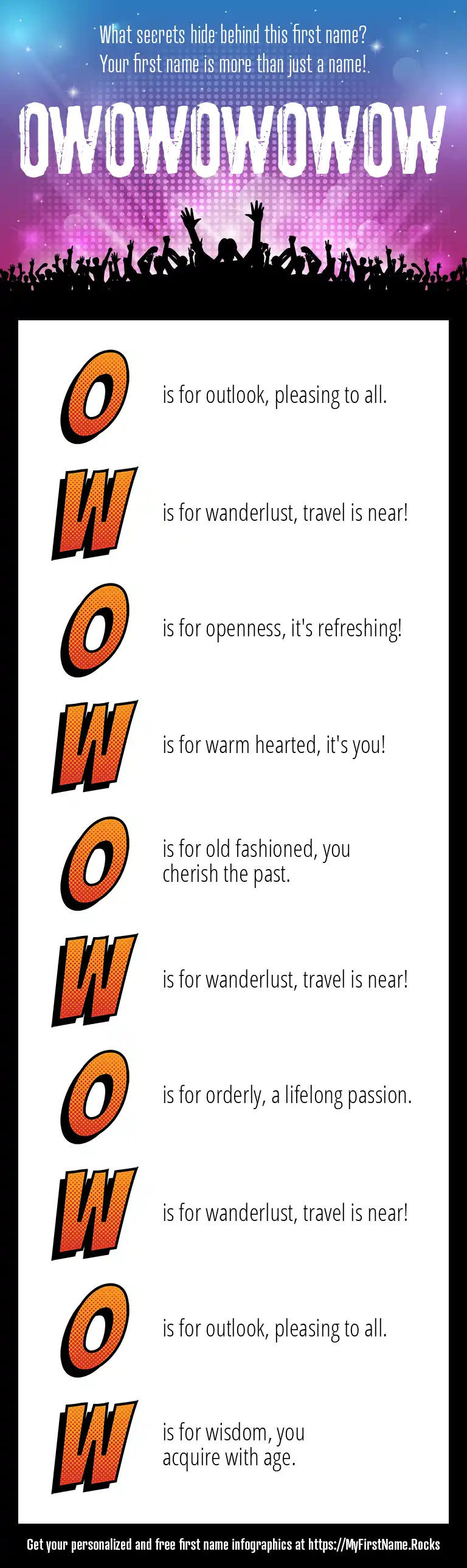 What secrets hide behind this first name?
Your first name is more than just a name!

OWOWOWOWOW

O is for outlook, pleasing to all.

W is for wanderlust, travel is near!

O is for openness, it's refreshing!

W is for warm hearted, it's you!

O is for old fashioned, you cherish the past.

W is for wanderlust, travel is near!

O is for orderly, a lifelong passion.

W is for wanderlust, travel is near!

O is for outlook, pleasing to all.

W is for wisdom, you acquire with age.

Get your personalized and free first name infographics at https://MyFirstName.Rocks