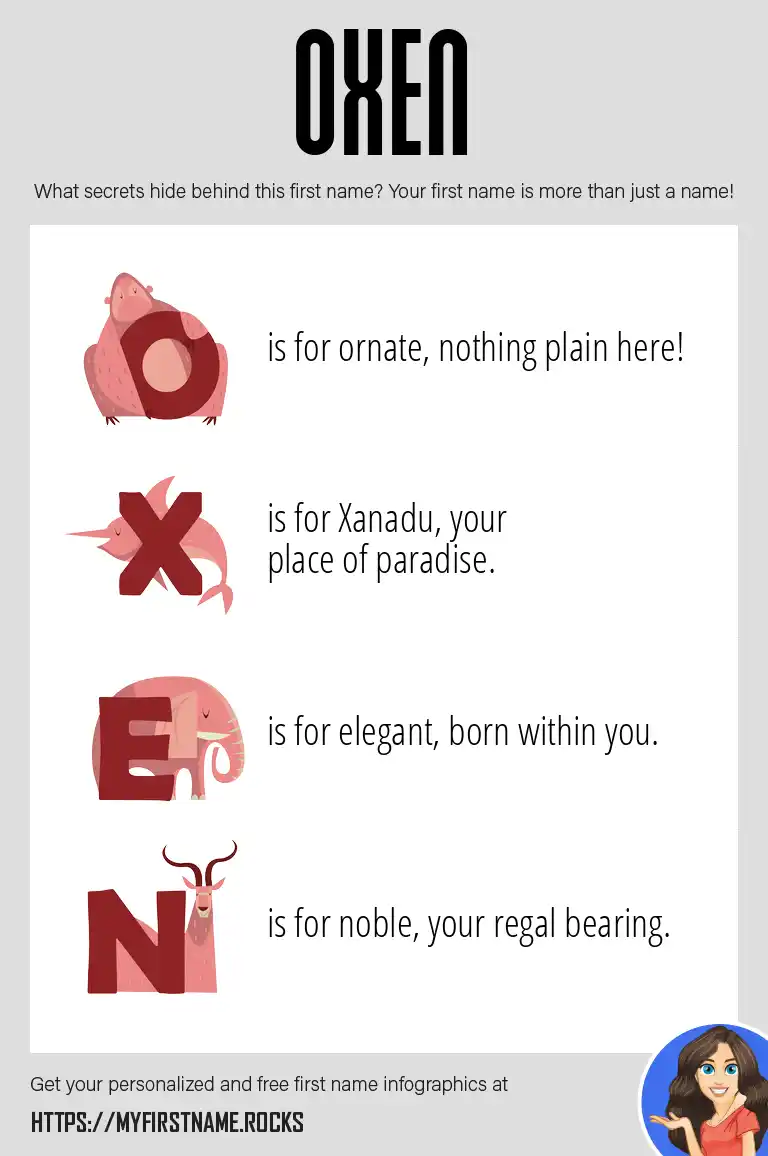 OXEN

What secrets hide behind this first name? Your first name is more than just a name!

O is for ornate, nothing plain here!

X is for Xanadu, your place of paradise.

E is for elegant, born within you.

N is for noble, your regal bearing.

Get your personalized and free first name infographics at

HTTPS://MYFIRSTNAME.ROCKS