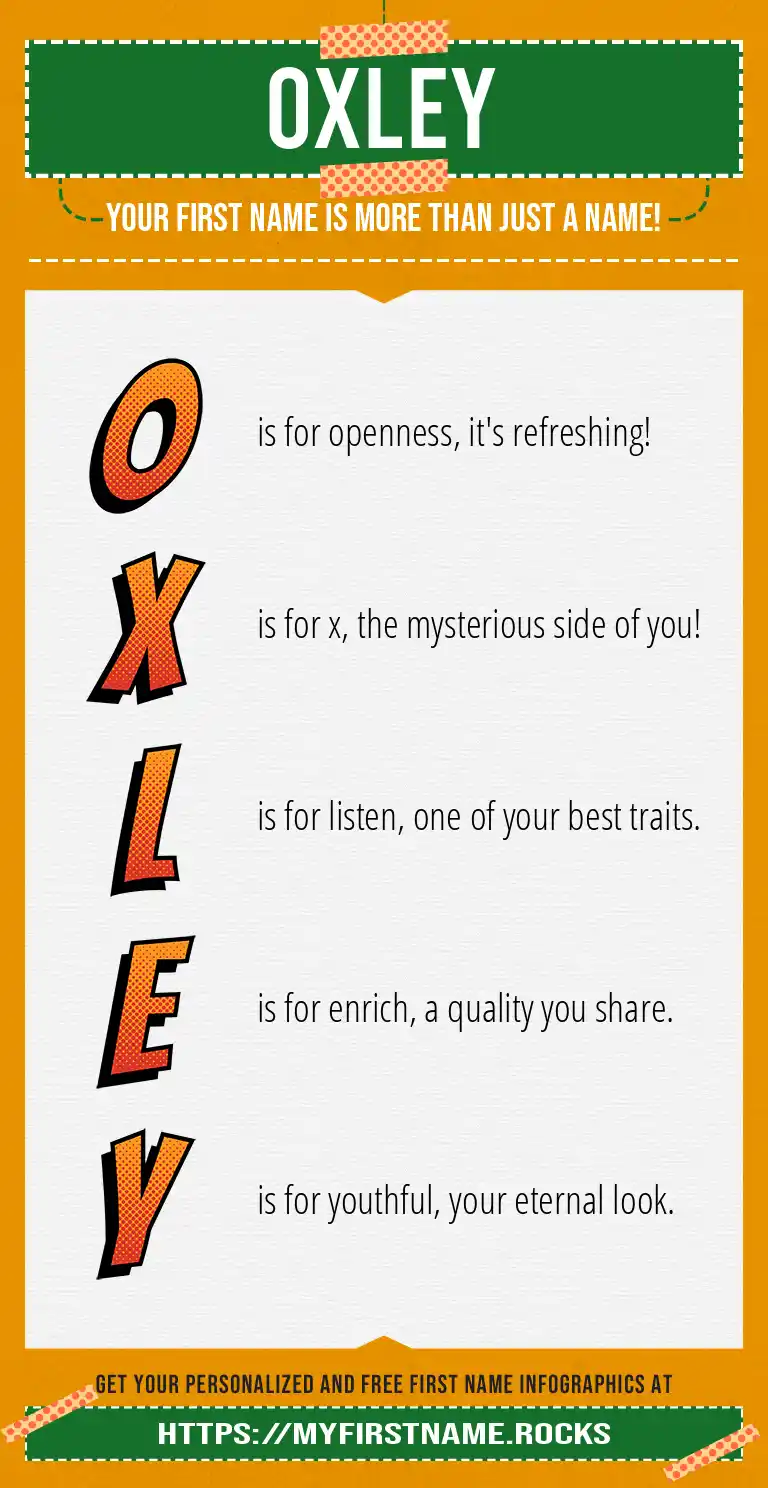 OXLEY

YOUR FIRST NAME IS MORE THAN JUST A NAME!

O is for openness, it's refreshing!

X is for x, the mysterious side of you!

L is for listen, one of your best traits.

E is for enrich, a quality you share.

Y is for youthful, your eternal look.

GET YOUR PERSONALIZED AND FREE FIRST NAME INFOGRAPHICS AT

HTTPS://MYFIRSTNAME.ROCKS