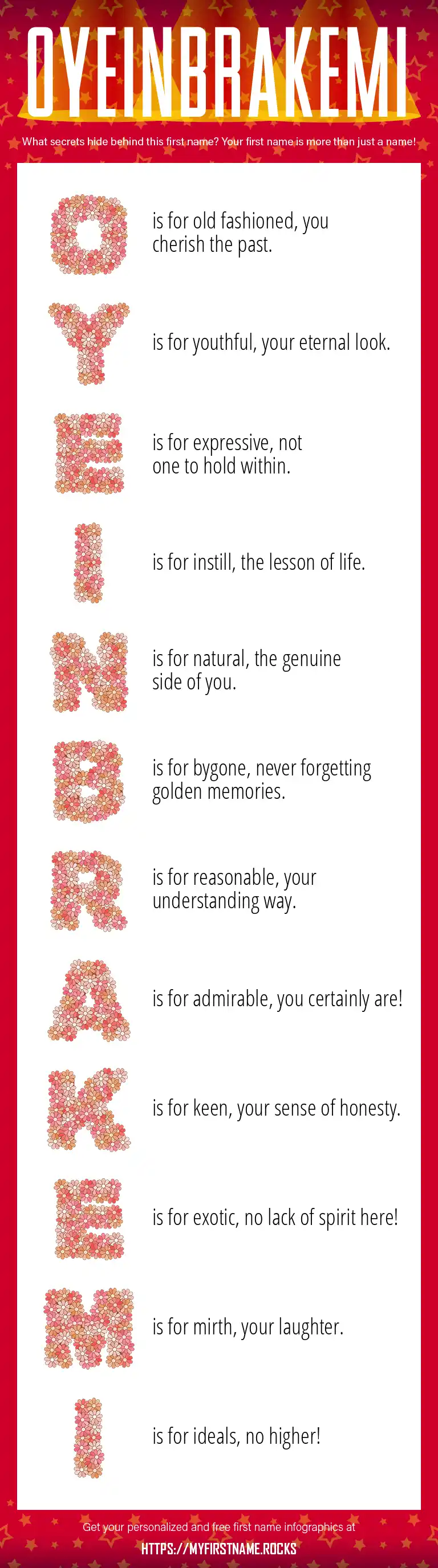 OYEINBRAKEMI

What secrets hide behind this first name? Your first name is more than just a name!

O is for old fashioned, you cherish the past.

Y is for youthful, your eternal look.

E is for expressive, not one to hold within.

I is for instill, the lesson of life.

N is for natural, the genuine side of you.

B is for bygone, never forgetting golden memories.

R is for reasonable, your understanding way.

A is for admirable, you certainly are!

K is for keen, your sense of honesty.

E is for exotic, no lack of spirit here!

M is for mirth, your laughter.

I is for ideals, no higher!

Get your personalized and free first name infographics at
HTTPS://MYFIRSTNAME.ROCKS