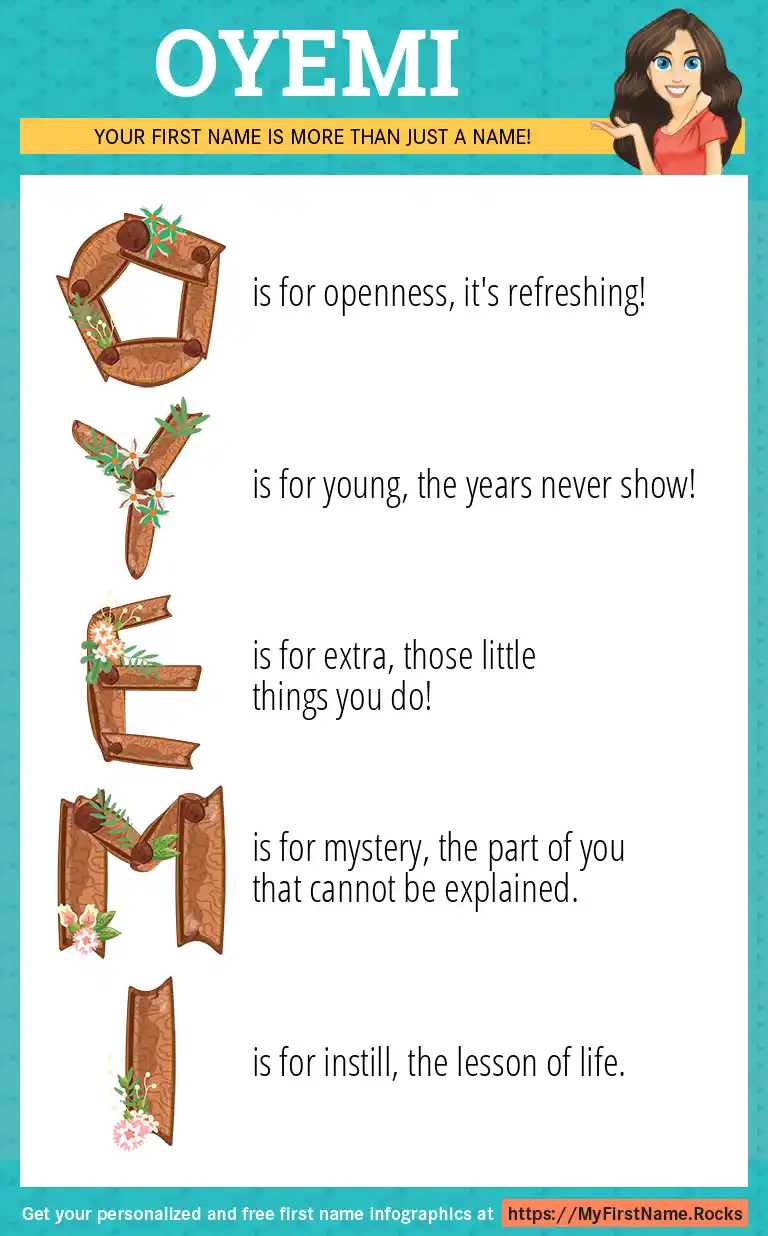 OYEMI

YOUR FIRST NAME IS MORE THAN JUST A NAME!

O is for openness, it's refreshing!

Y is for young, the years never show!

E is for extra, those little things you do!

M is for mystery, the part of you that cannot be explained.

I is for instill, the lesson of life.

Get your personalized and free first name infographics at https://MyFirstName.Rocks