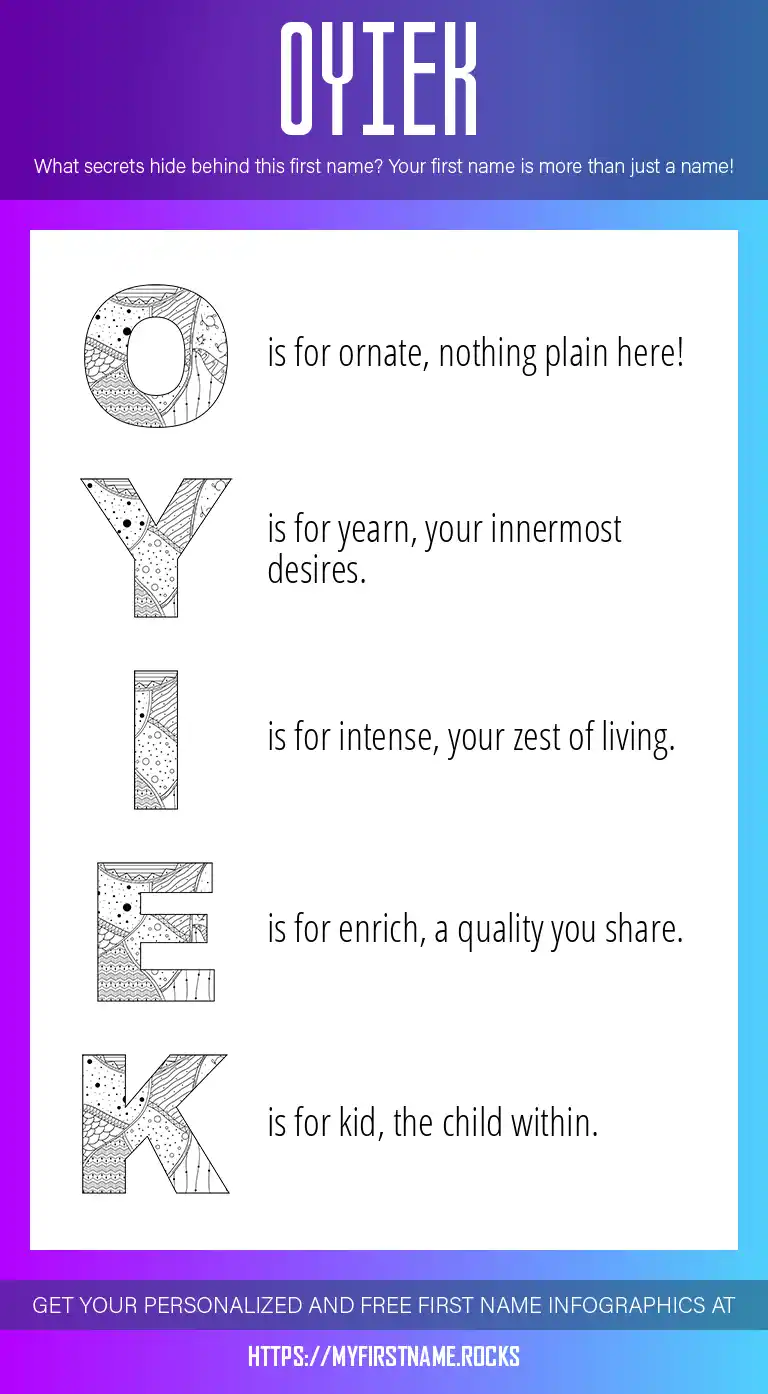 OYIEK

What secrets hide behind this first name? Your first name is more than just a name!

O is for ornate, nothing plain here!

Y is for yearn, your innermost desires.

I is for intense, your zest of living.

E is for enrich, a quality you share.

K is for kid, the child within.

GET YOUR PERSONALIZED AND FREE FIRST NAME INFOGRAPHICS AT

HTTPS://MYFIRSTNAME.ROCKS