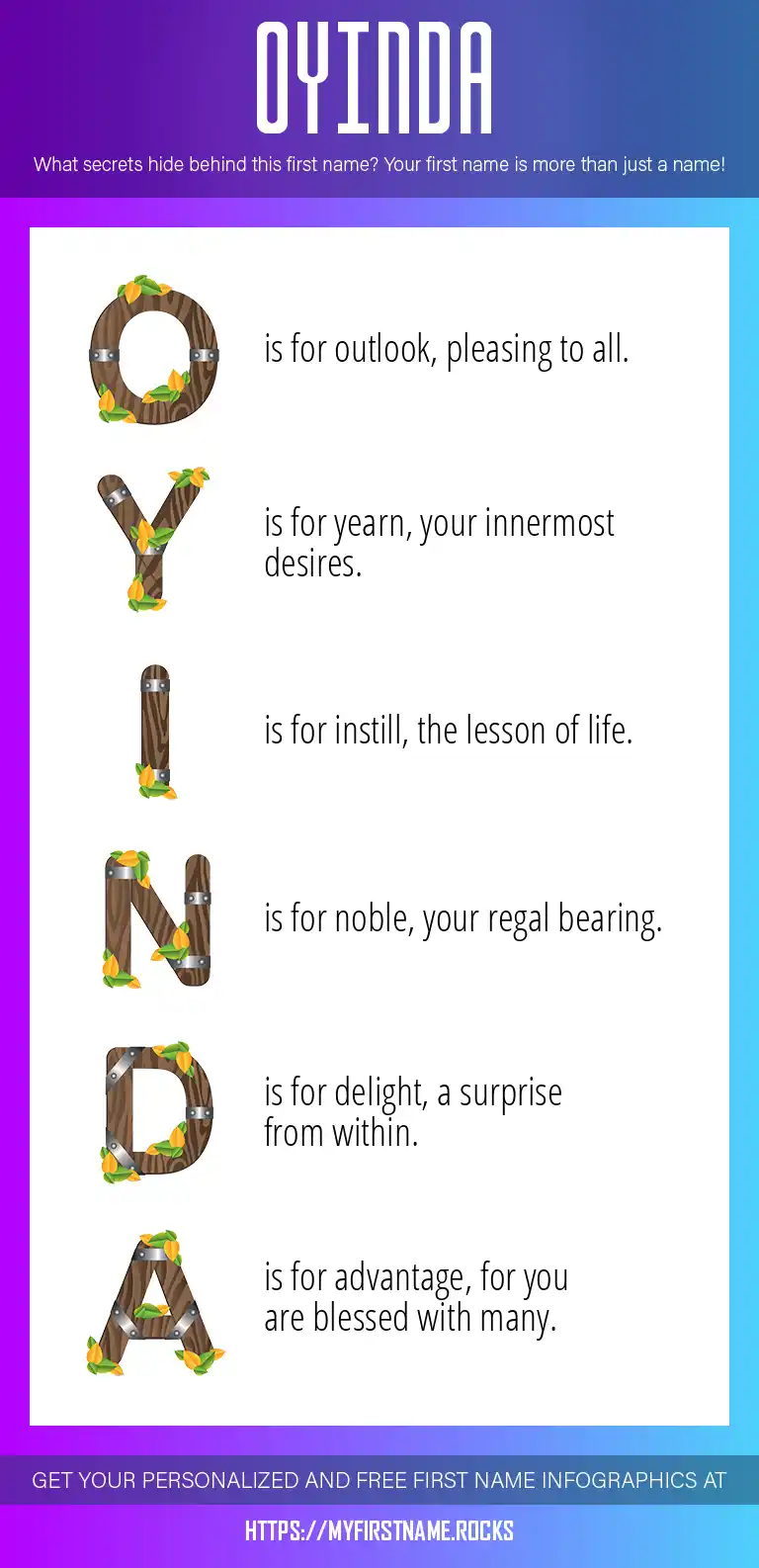 OYINDA

What secrets hide behind this first name? Your first name is more than just a name!

O is for outlook, pleasing to all.

Y is for yearn, your innermost desires.

I is for instill, the lesson of life.

N is for noble, your regal bearing.

D is for delight, a surprise from within.

A is for advantage, for you are blessed with many.

GET YOUR PERSONALIZED AND FREE FIRST NAME INFOGRAPHICS AT

HTTPS://MYFIRSTNAME.ROCKS