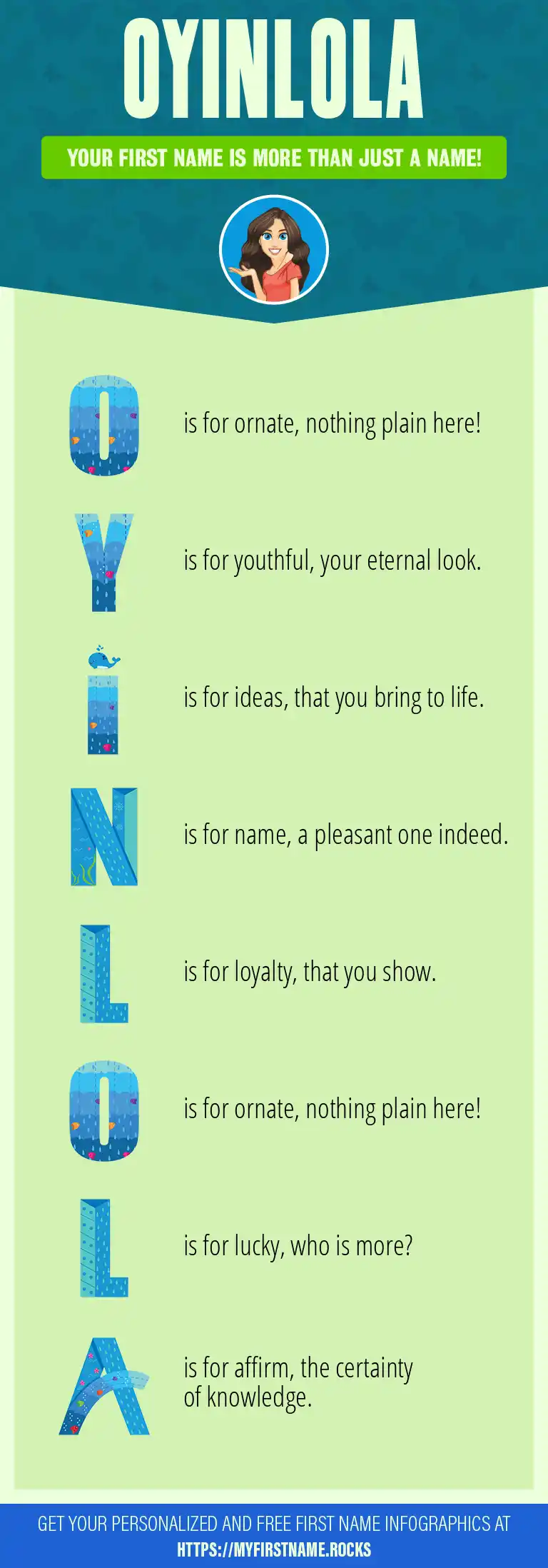 OYINLOLA

YOUR FIRST NAME IS MORE THAN JUST A NAME!

O is for ornate, nothing plain here!

Y is for youthful, your eternal look.

I is for ideas, that you bring to life.

N is for name, a pleasant one indeed.

L is for loyalty, that you show.

O is for ornate, nothing plain here!

L is for lucky, who is more?

A is for affirm, the certainty of knowledge.

GET YOUR PERSONALIZED AND FREE FIRST NAME INFOGRAPHICS AT HTTPS://MYFIRSTNAME.ROCKS