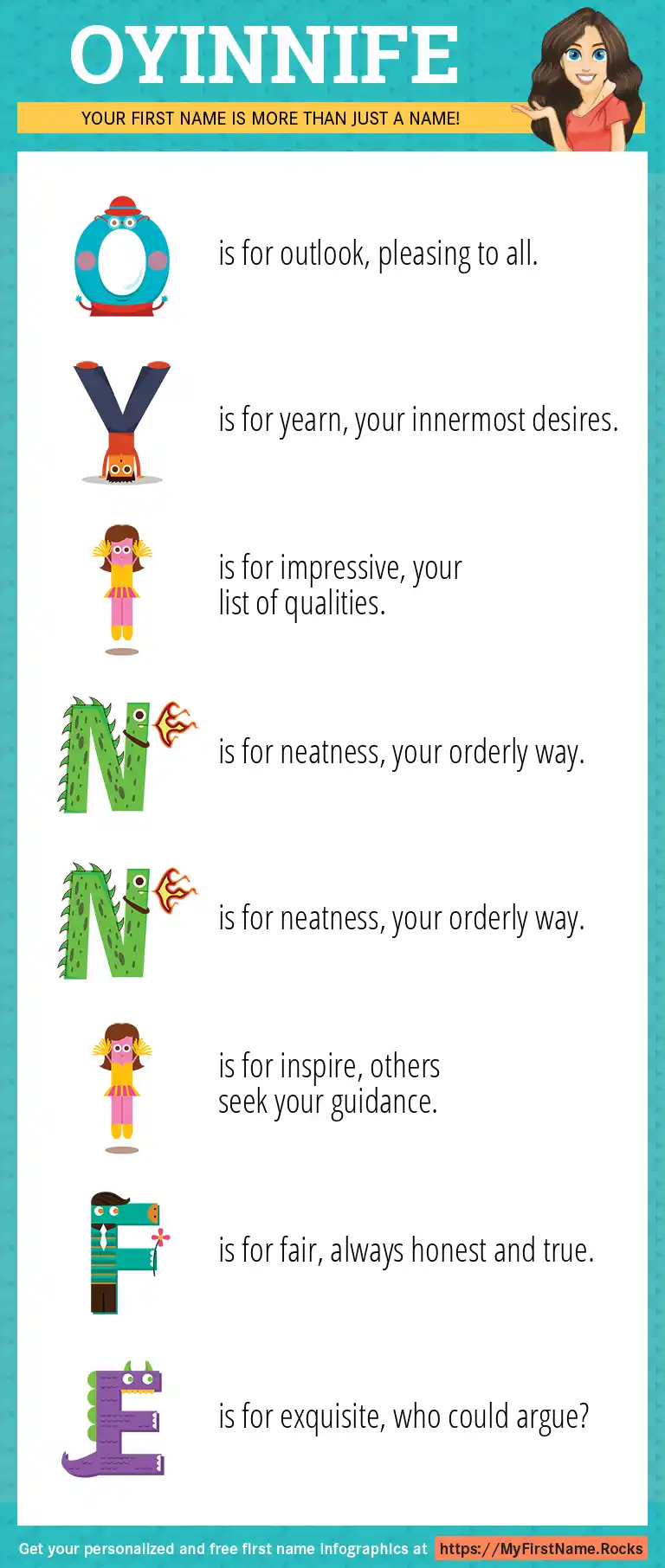 OYINNIFE

YOUR FIRST NAME IS MORE THAN JUST A NAME!

O is for outlook, pleasing to all.

Y is for yearn, your innermost desires.

I is for impressive, your list of qualities.

N is for neatness, your orderly way.

N is for neatness, your orderly way.

I is for inspire, others seek your guidance.

F is for fair, always honest and true.

E is for exquisite, who could argue?

Get your personalized and free first name infographics at https://MyFirstName.Rocks