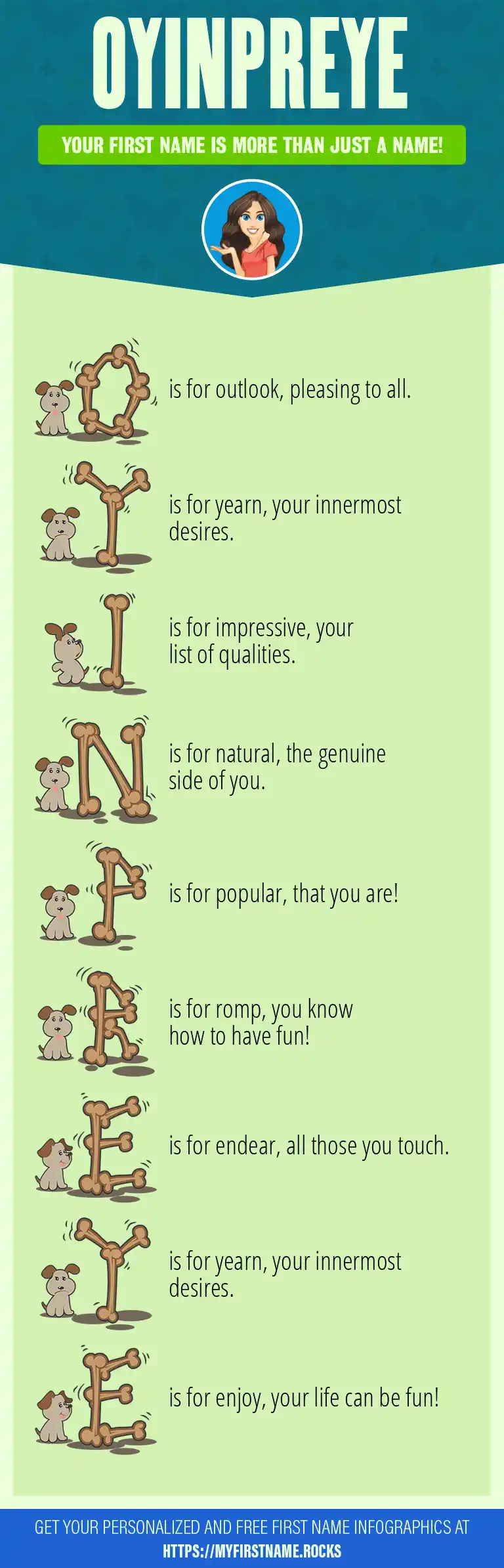 OYINPREYE

YOUR FIRST NAME IS MORE THAN JUST A NAME!

O is for outlook, pleasing to all.

Y is for yearn, your innermost desires.

I is for impressive, your list of qualities.

N is for natural, the genuine side of you.

P is for popular, that you are!

R is for romp, you know how to have fun!

E is for endear, all those you touch.

Y is for yearn, your innermost desires.

E is for enjoy, your life can be fun!

GET YOUR PERSONALIZED AND FREE FIRST NAME INFOGRAPHICS AT
HTTPS://MYFIRSTNAME.ROCKS