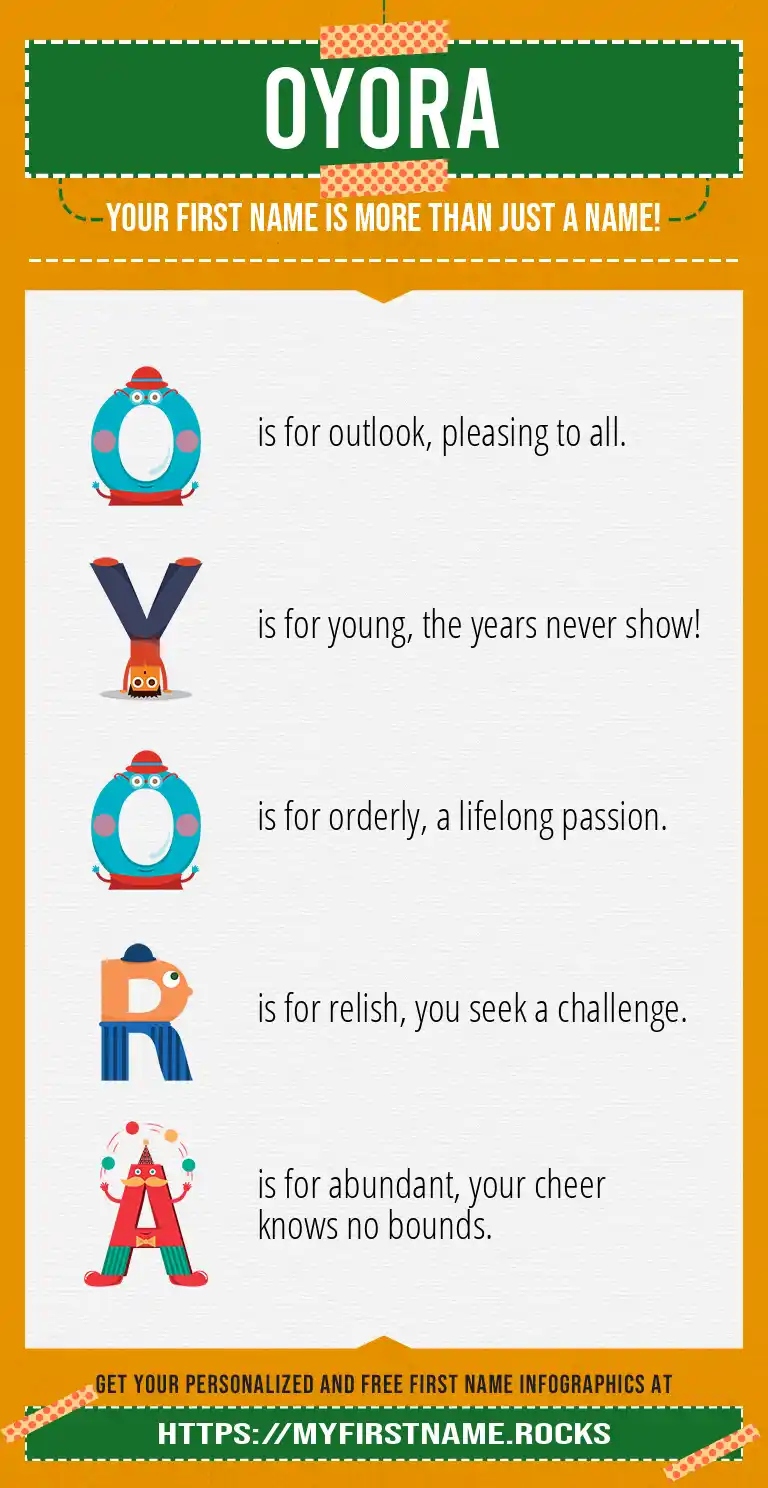 OYORA

YOUR FIRST NAME IS MORE THAN JUST A NAME!

O is for outlook, pleasing to all.

Y is for young, the years never show!

O is for orderly, a lifelong passion.

R is for relish, you seek a challenge.

A is for abundant, your cheer knows no bounds.

GET YOUR PERSONALIZED AND FREE FIRST NAME INFOGRAPHICS AT

HTTPS://MYFIRSTNAME.ROCKS