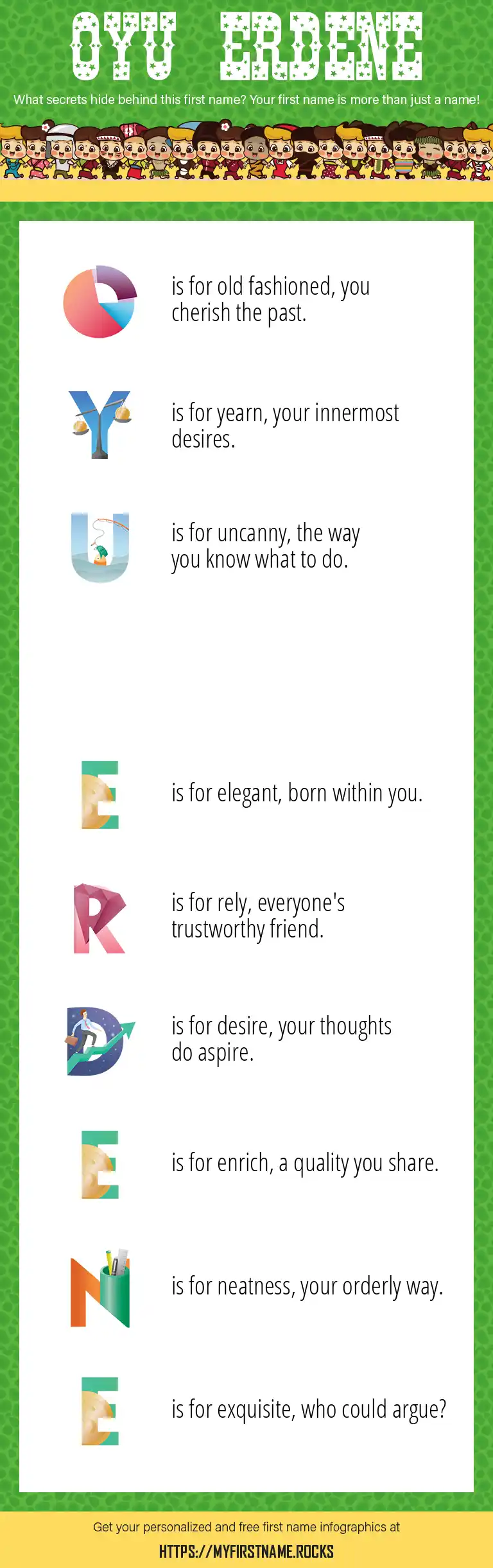 OYU ERDENE

What secrets hide behind this first name? Your first name is more than just a name!

O is for old fashioned, you cherish the past.

Y is for yearn, your innermost desires.

U is for uncanny, the way you know what to do.

E is for elegant, born within you.

R is for rely, everyone's trustworthy friend.

D is for desire, your thoughts do aspire.

E is for enrich, a quality you share.

N is for neatness, your orderly way.

E is for exquisite, who could argue?

Get your personalized and free first name infographics at

HTTPS://MYFIRSTNAME.ROCKS