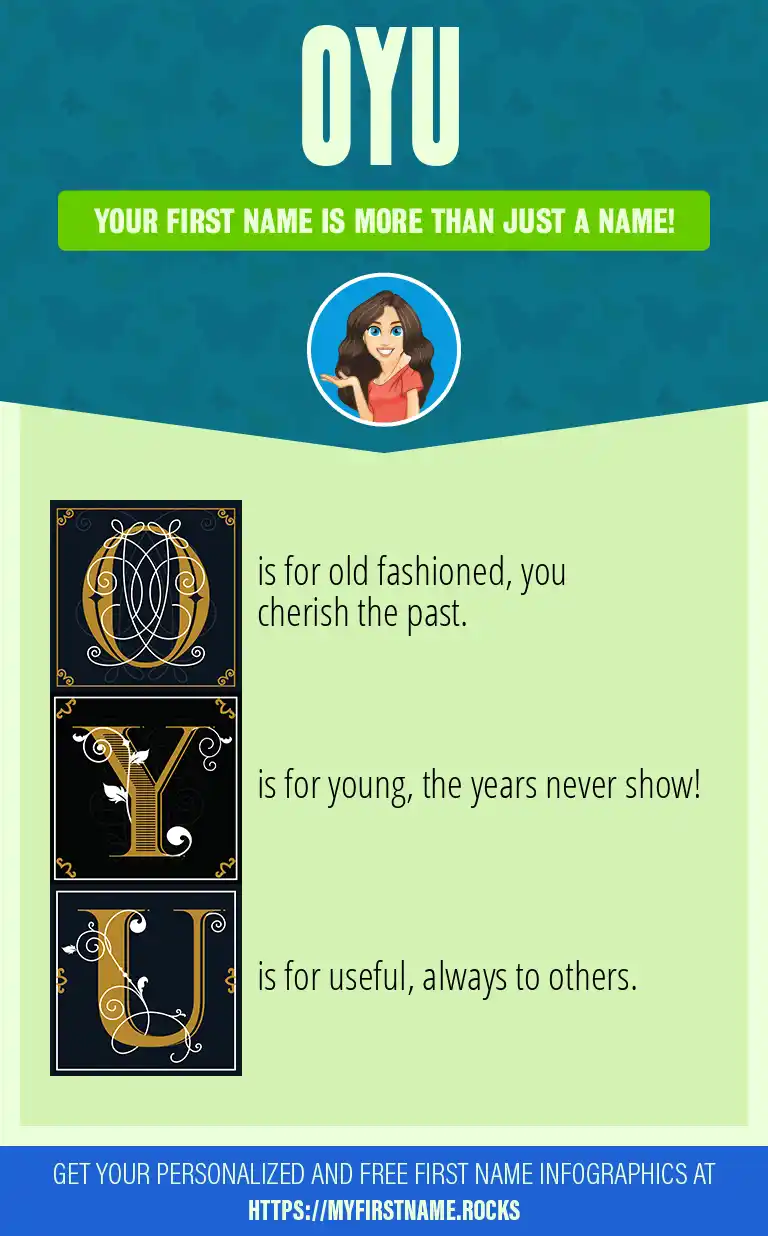 OYU

YOUR FIRST NAME IS MORE THAN JUST A NAME!

O is for old fashioned, you cherish the past.

Y is for young, the years never show!

U is for useful, always to others.

GET YOUR PERSONALIZED AND FREE FIRST NAME INFOGRAPHICS AT
HTTPS://MYFIRSTNAME.ROCKS