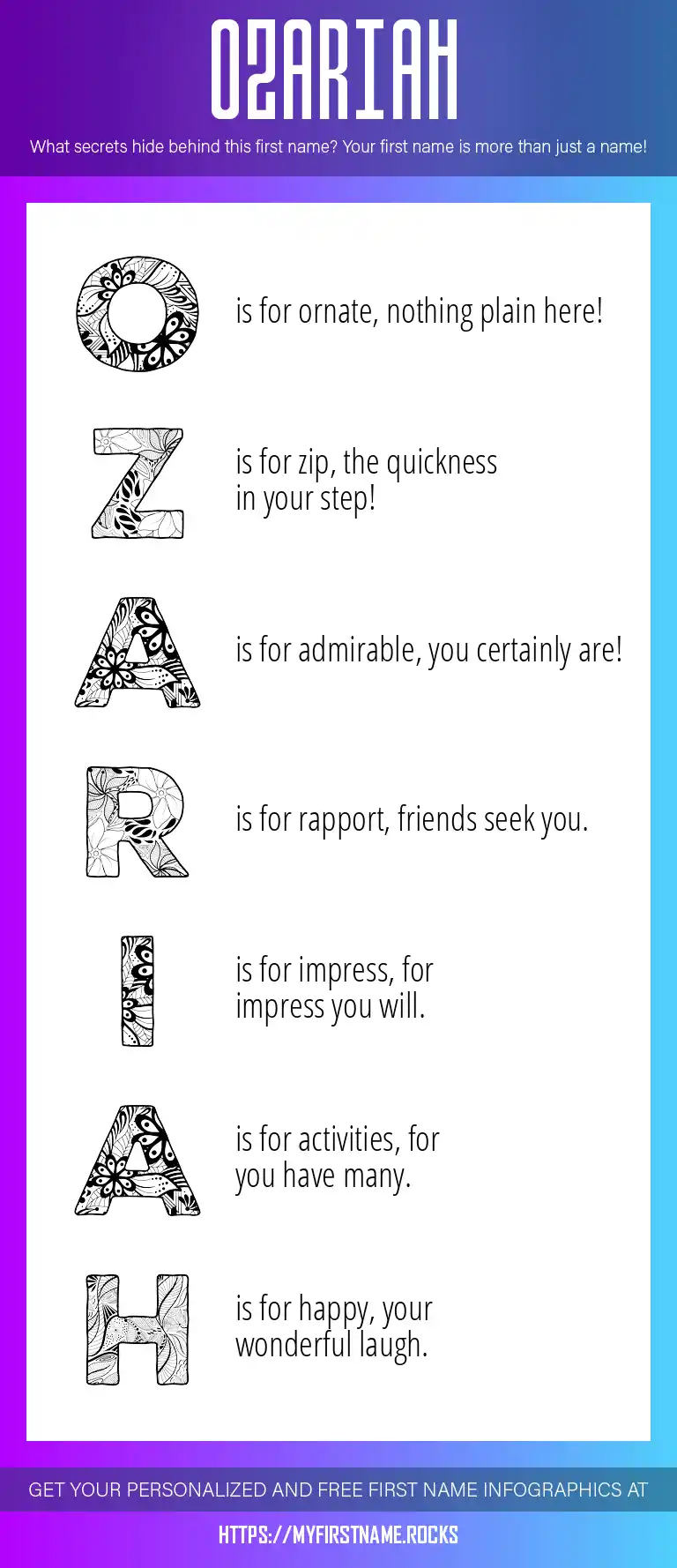 OZARIAH

What secrets hide behind this first name? Your first name is more than just a name!

O is for ornate, nothing plain here!

Z is for zip, the quickness in your step!

A is for admirable, you certainly are!

R is for rapport, friends seek you.

I is for impress, for impress you will.

A is for activities, for you have many.

H is for happy, your wonderful laugh.

GET YOUR PERSONALIZED AND FREE FIRST NAME INFOGRAPHICS AT

HTTPS://MYFIRSTNAME.ROCKS